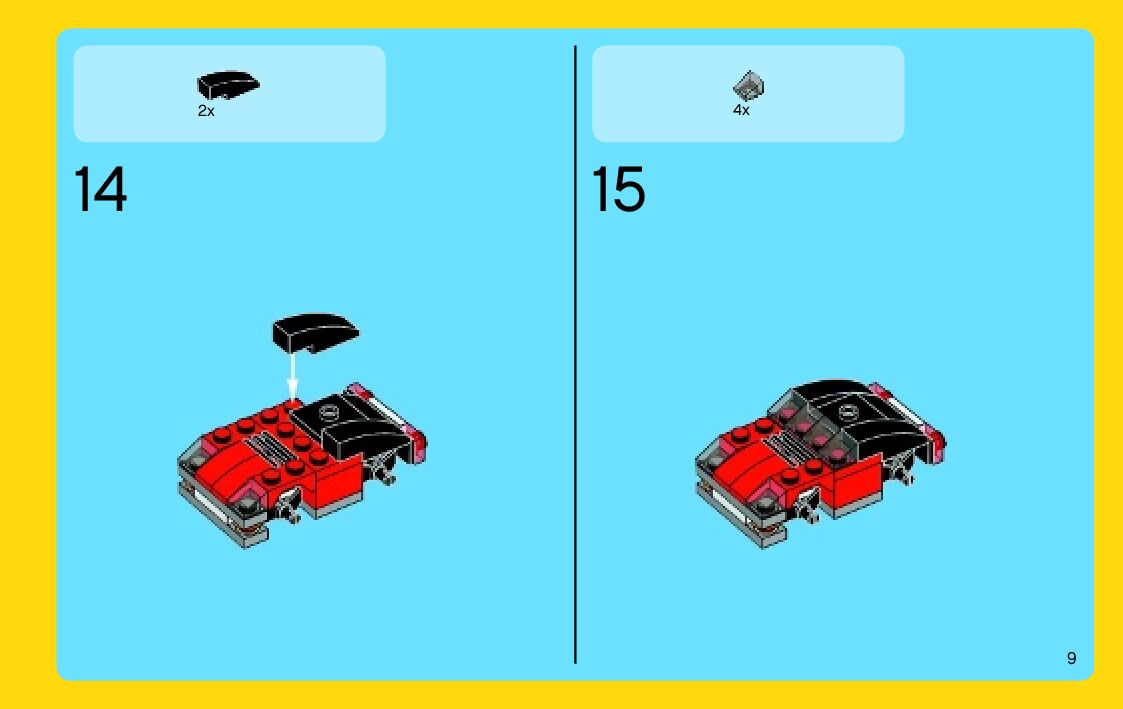 2x

14

4x

15

9