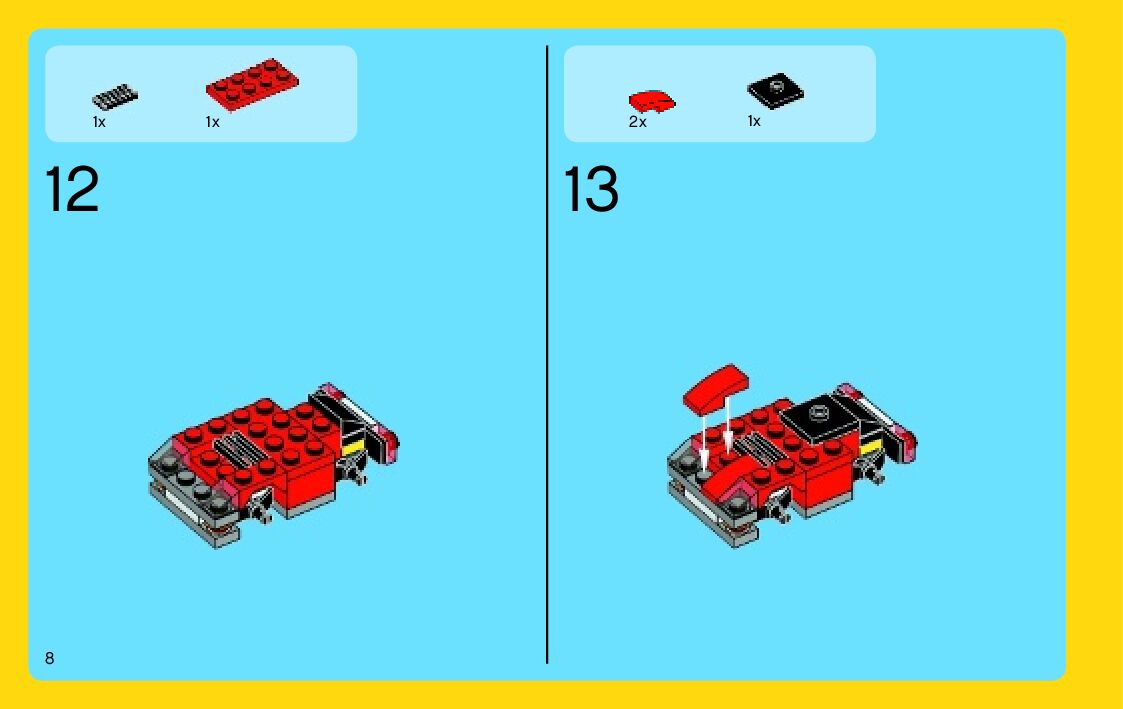 1x

1x

12

2x

1x

13

8