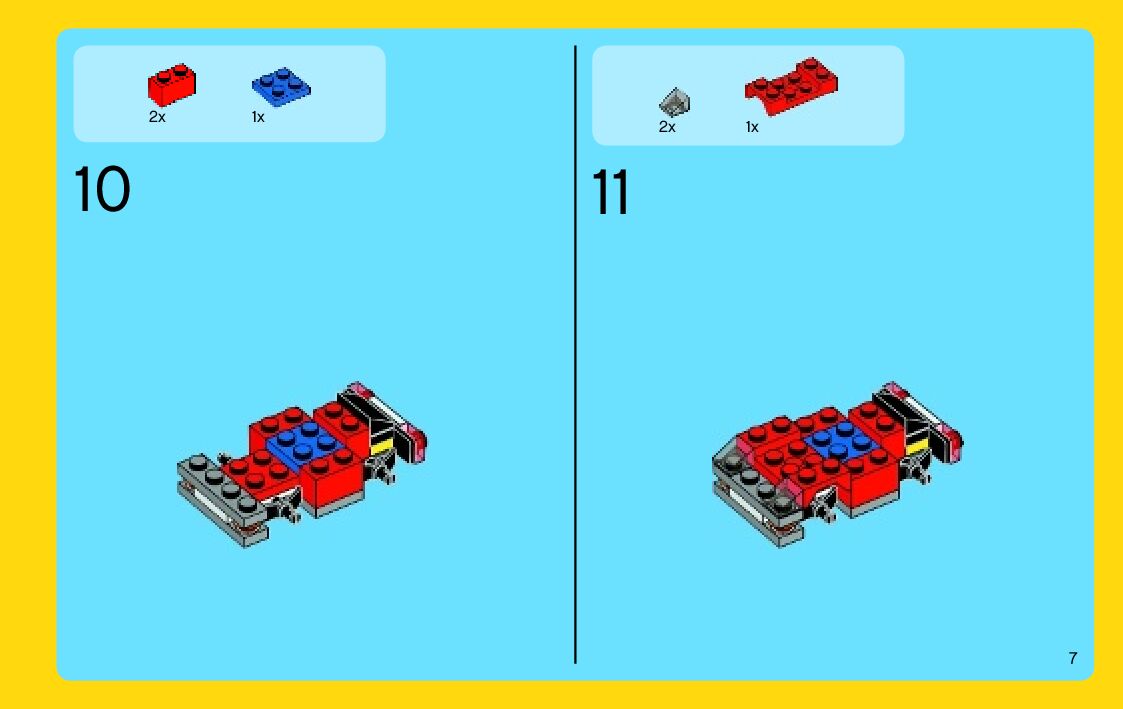 2x 1x

10

2x 1x

11

7