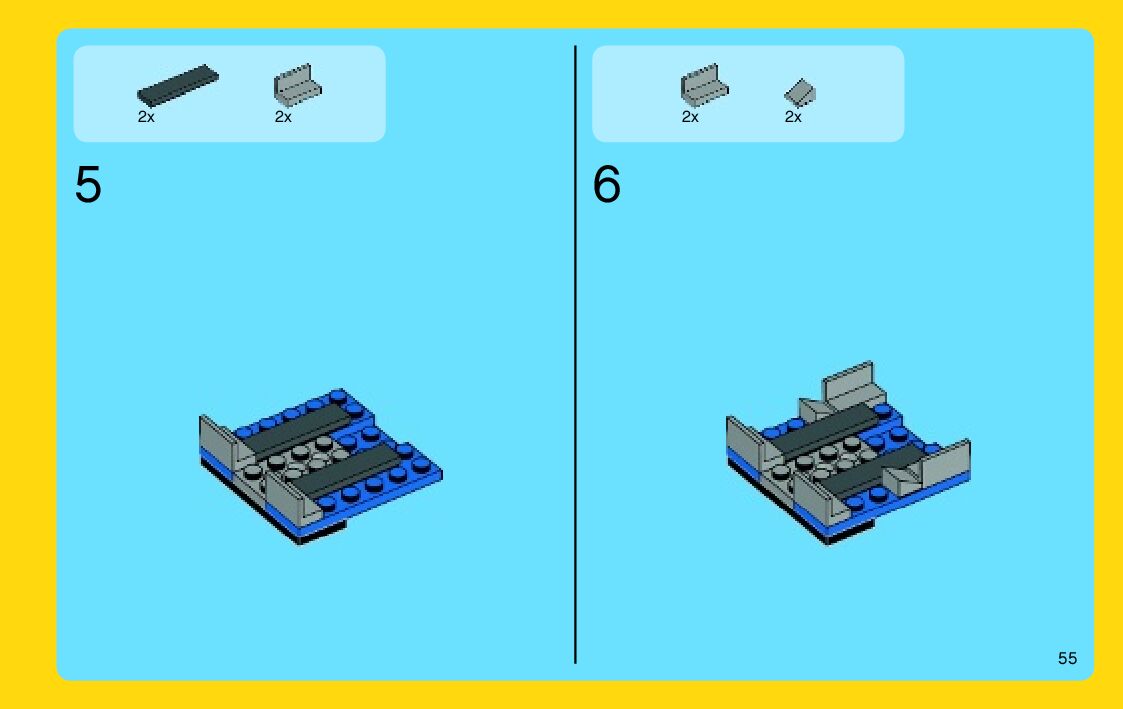 2x 2x

5

2x 2x

6

55