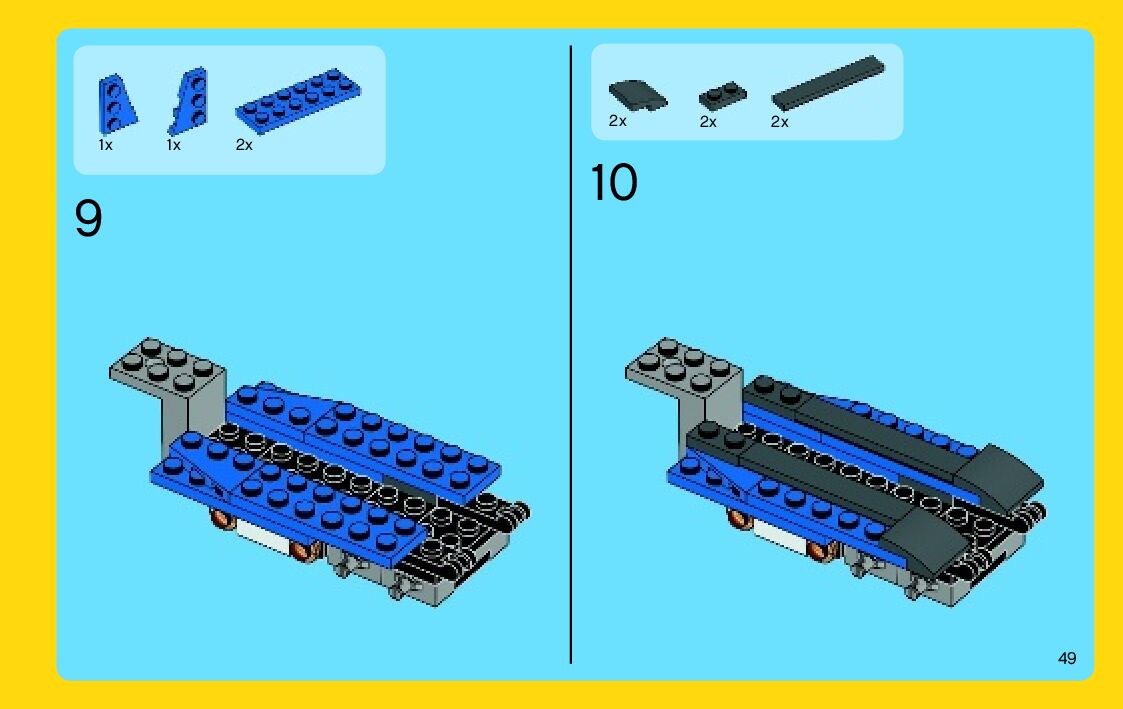 1x 1x 2x

9

2x 2x 2x

10

49