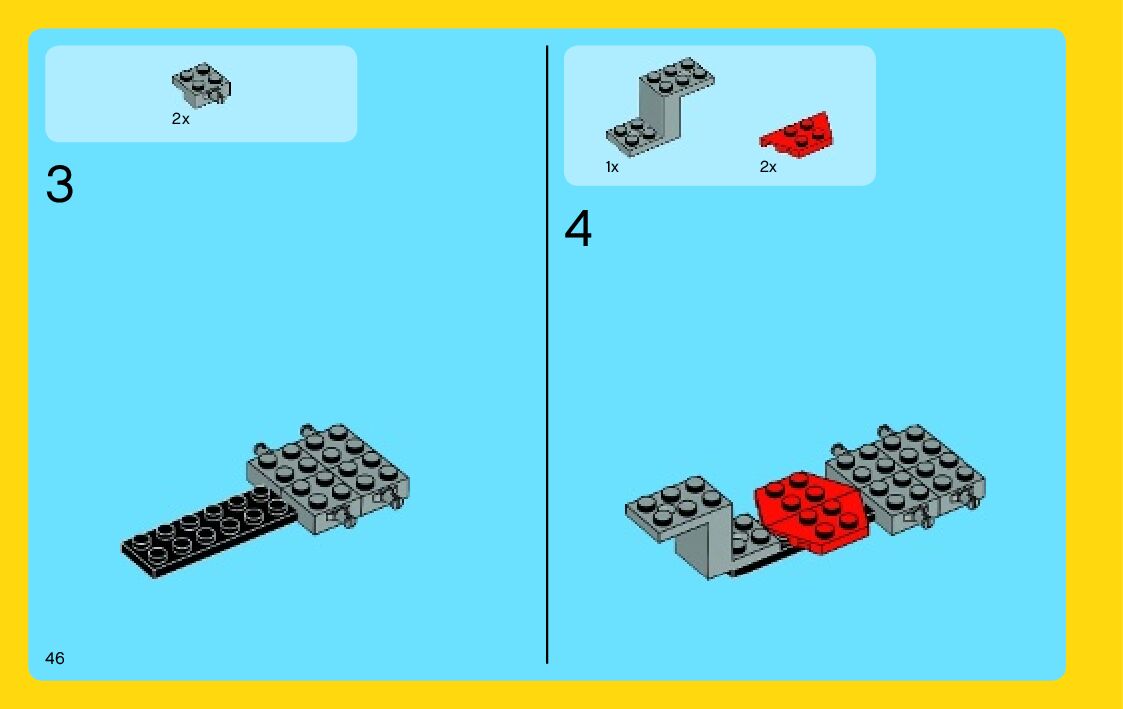 2x

3

1x

2x

4

46