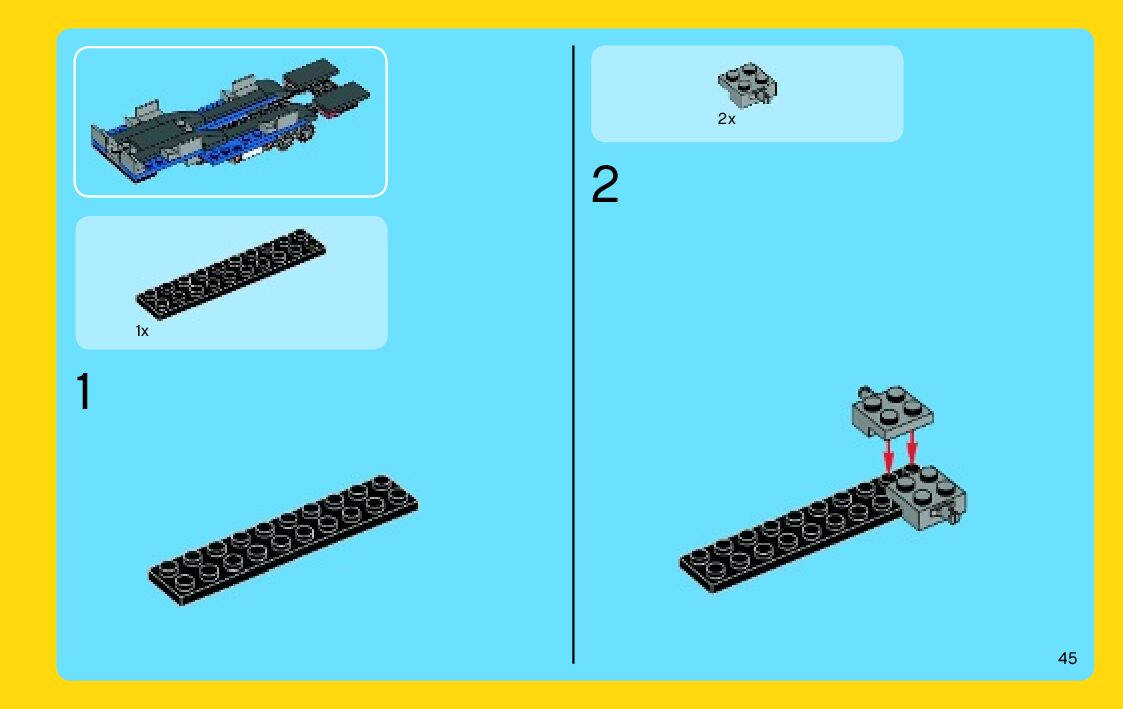 1x

1

2x

2

45