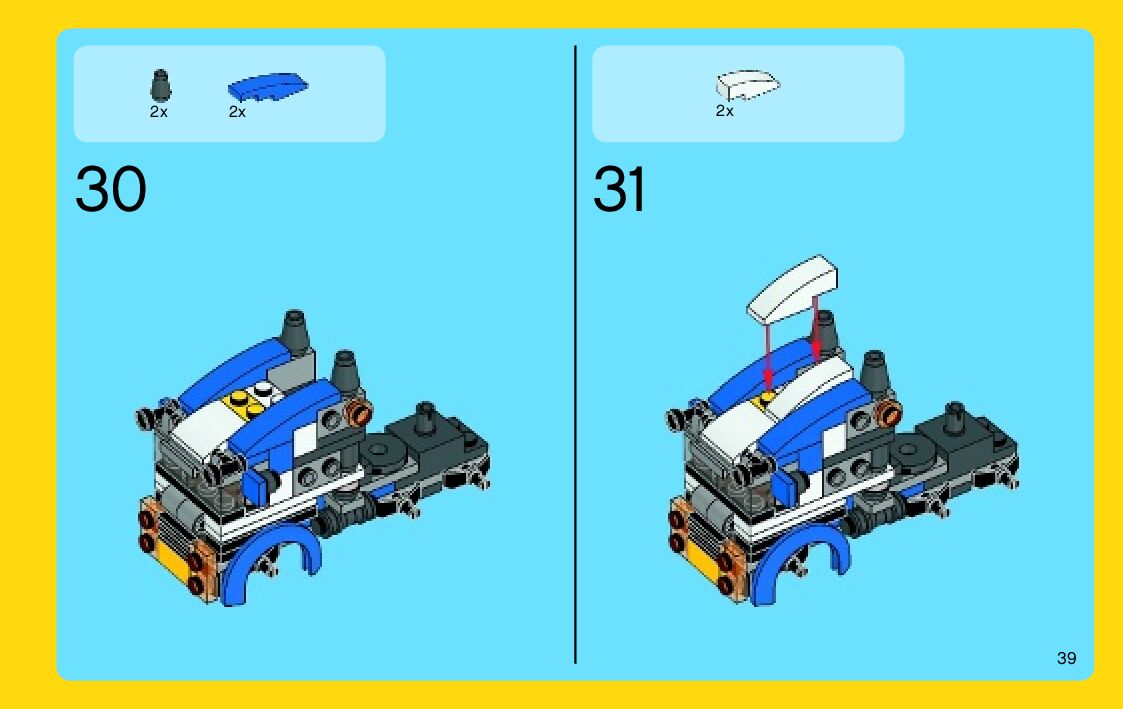 2x 2x

30

2x

31

39