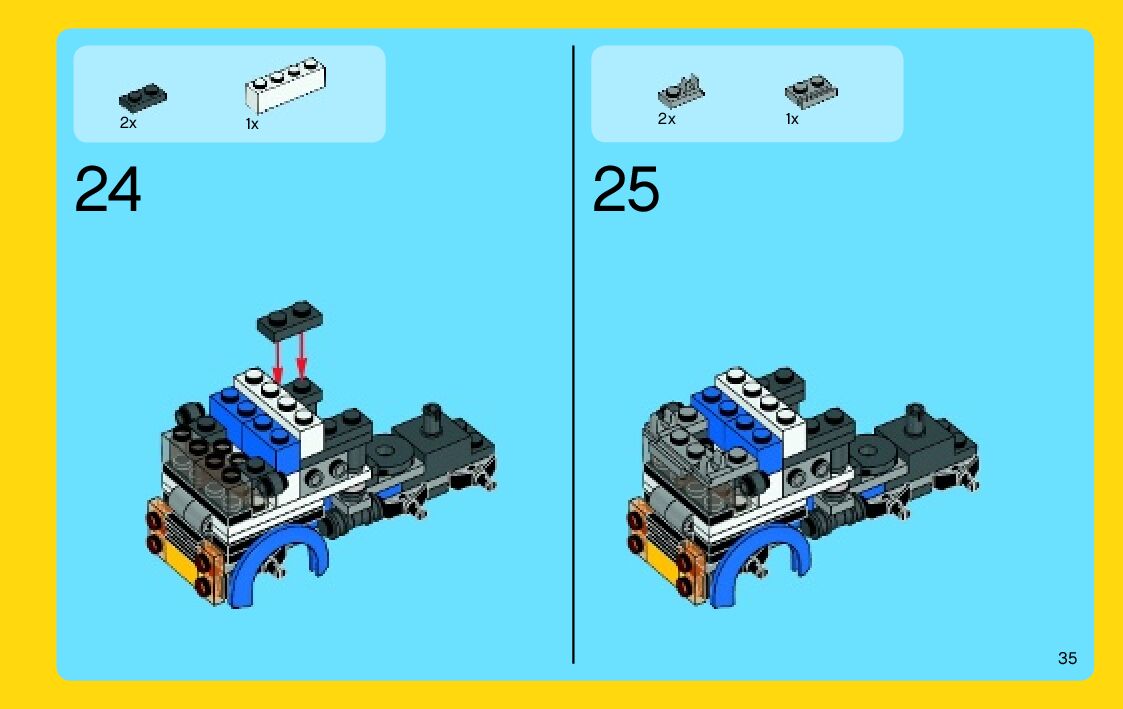 2x
1x

24

2x
1x

25

35