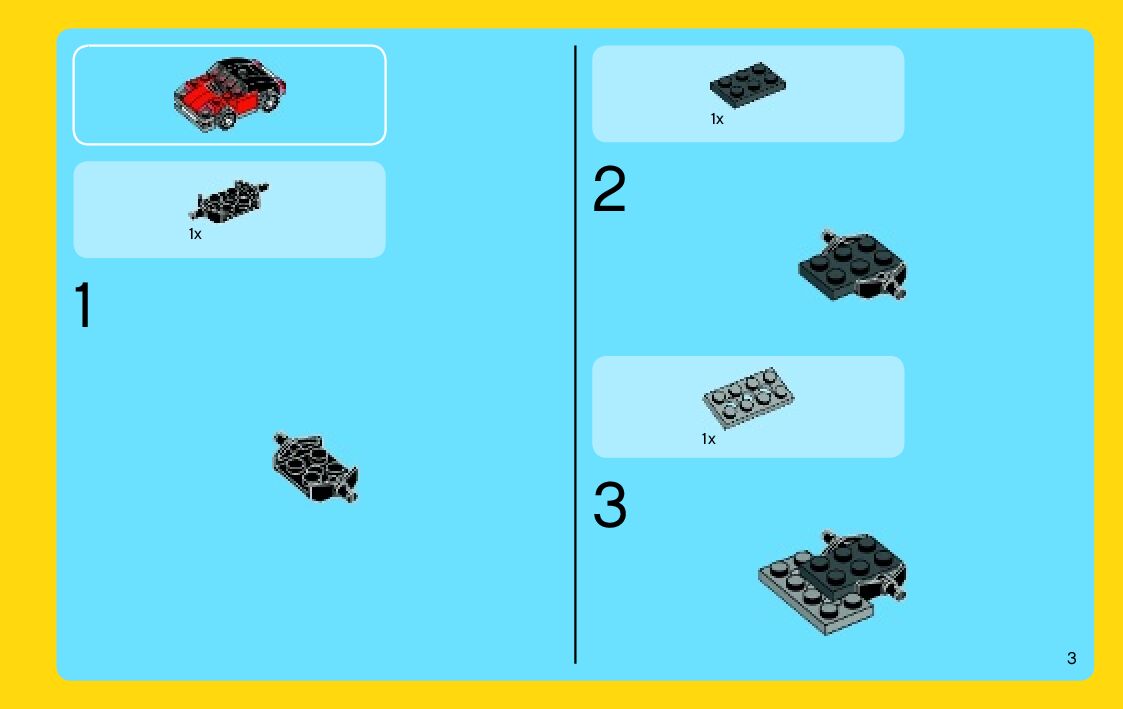 1x

1

1x

2

1x

3

3