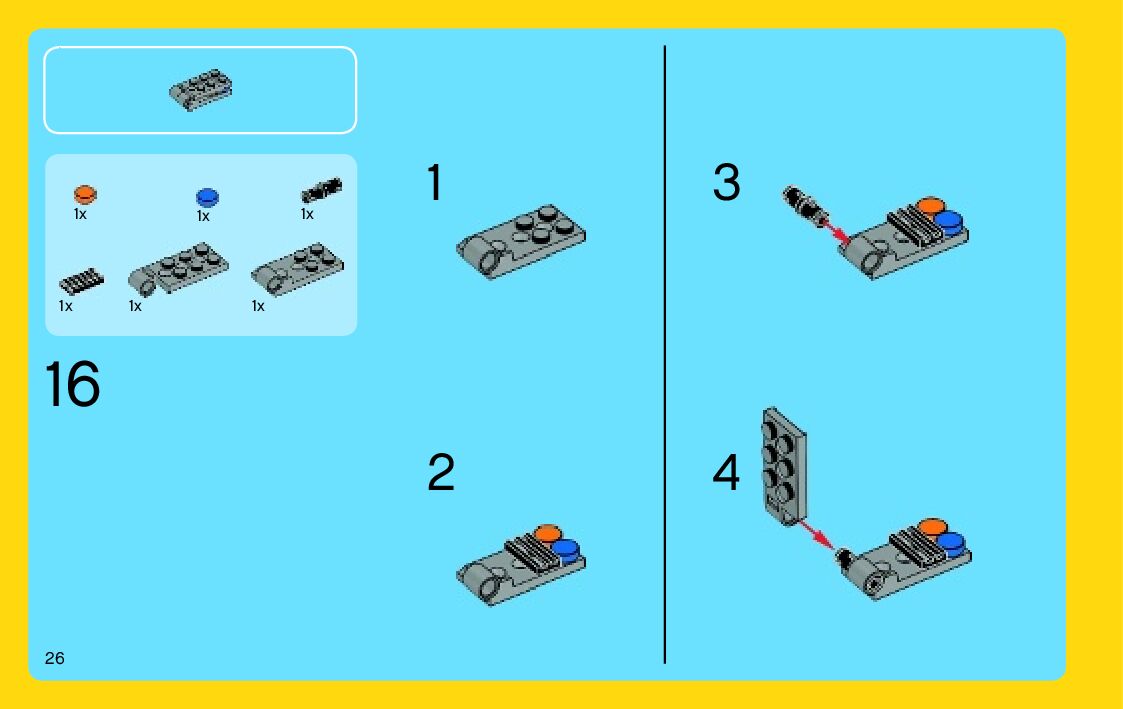 1x
1x
1x
1x
1x
1x

16

1

2

3

4

26