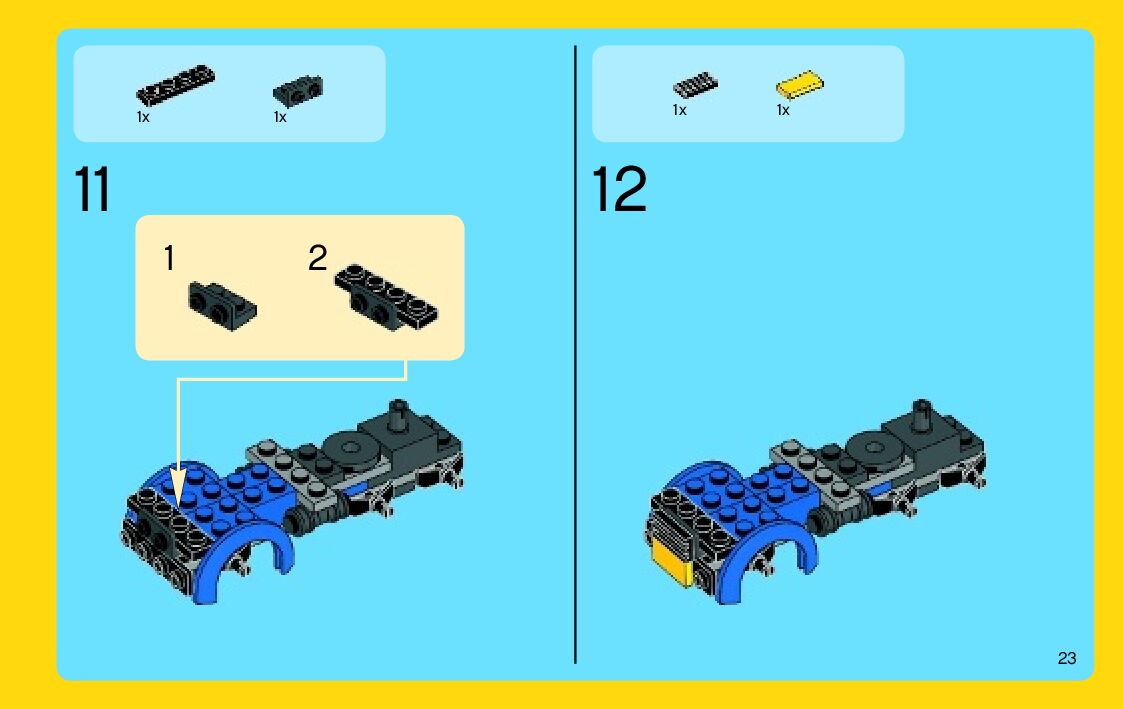 1x 1x

11

1 2

1x 1x

12

23