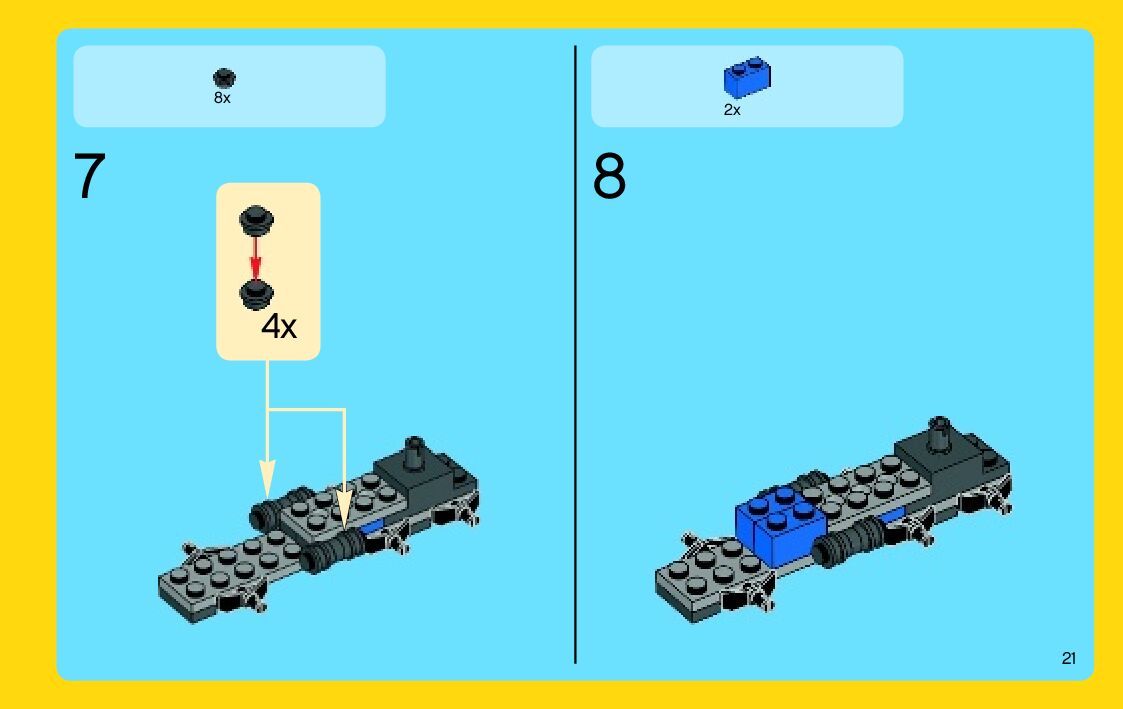 8x

7

4x

2x

8

21