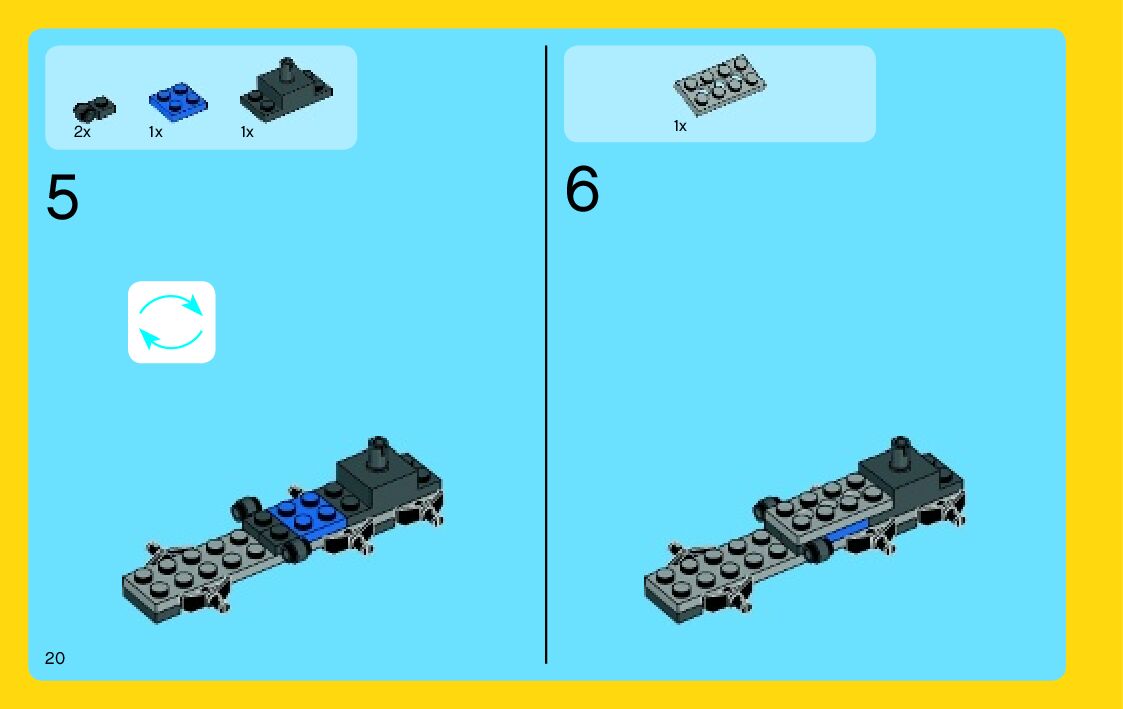 2x 1x 1x

5

1x

6

20