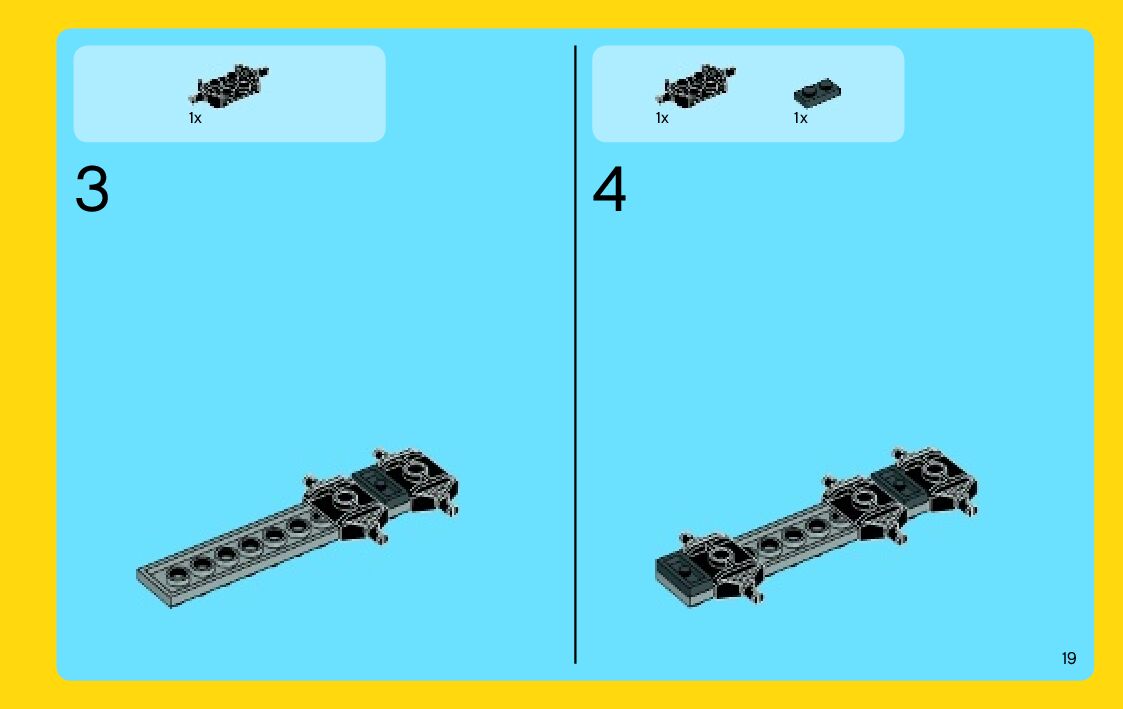 1x

3

1x

1x

4

19