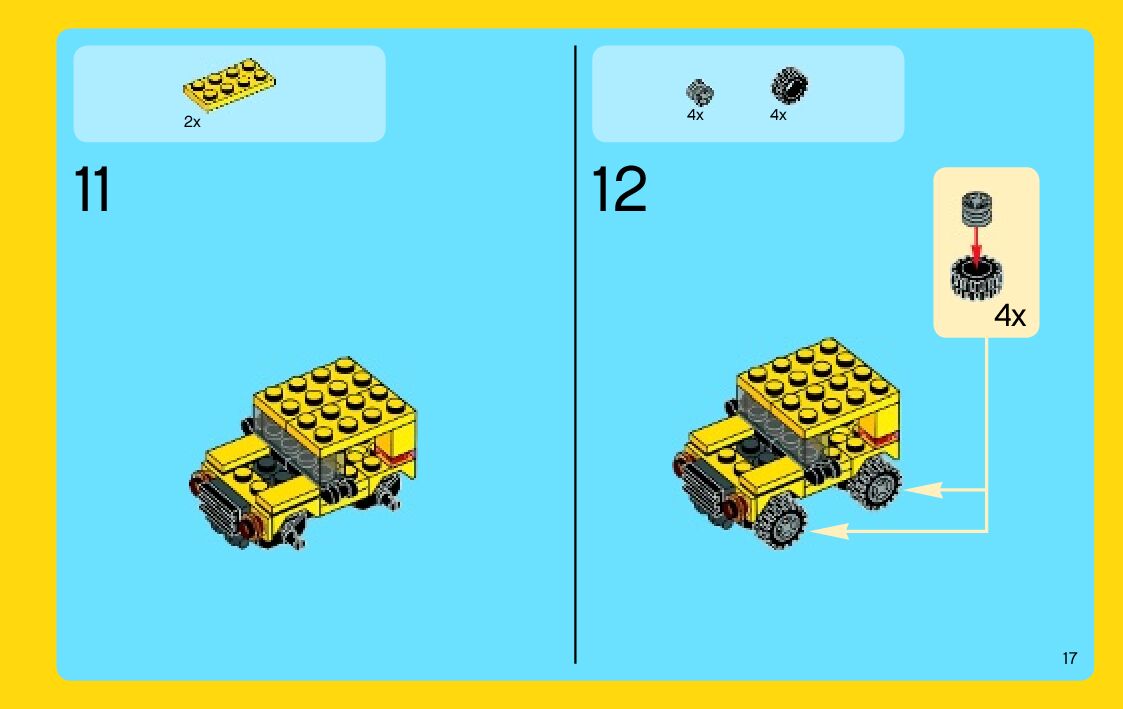 2x

11

4x 4x

12

4x

17