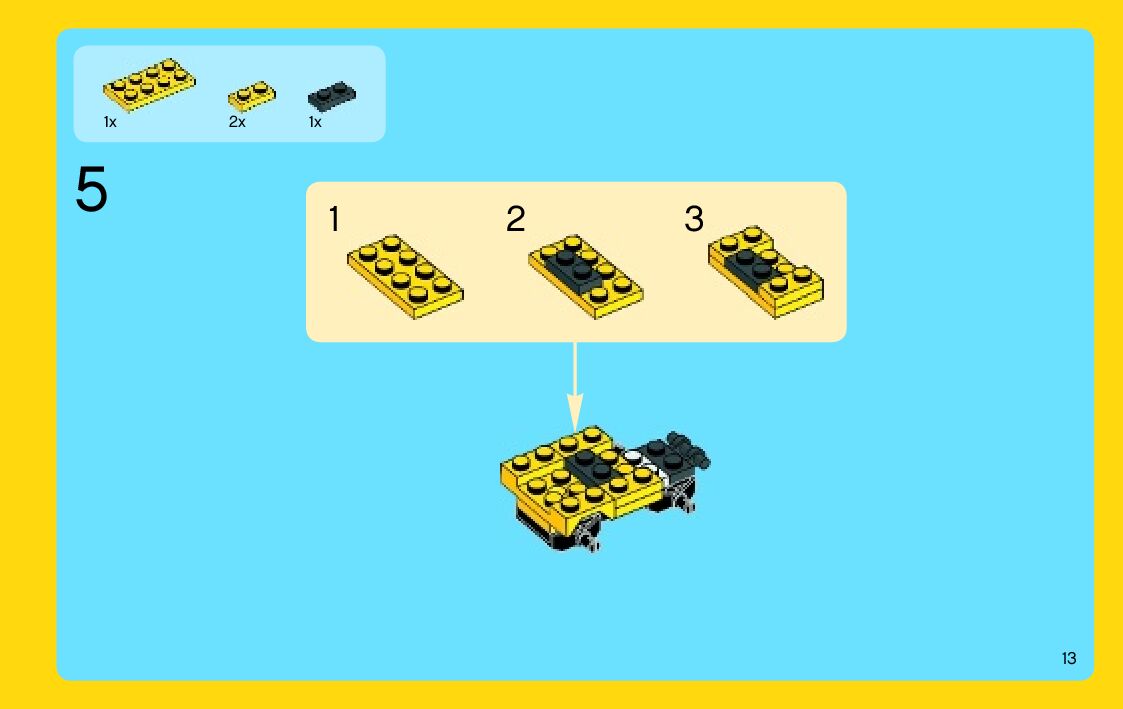 1x 2x 1x

5

1 2 3

13