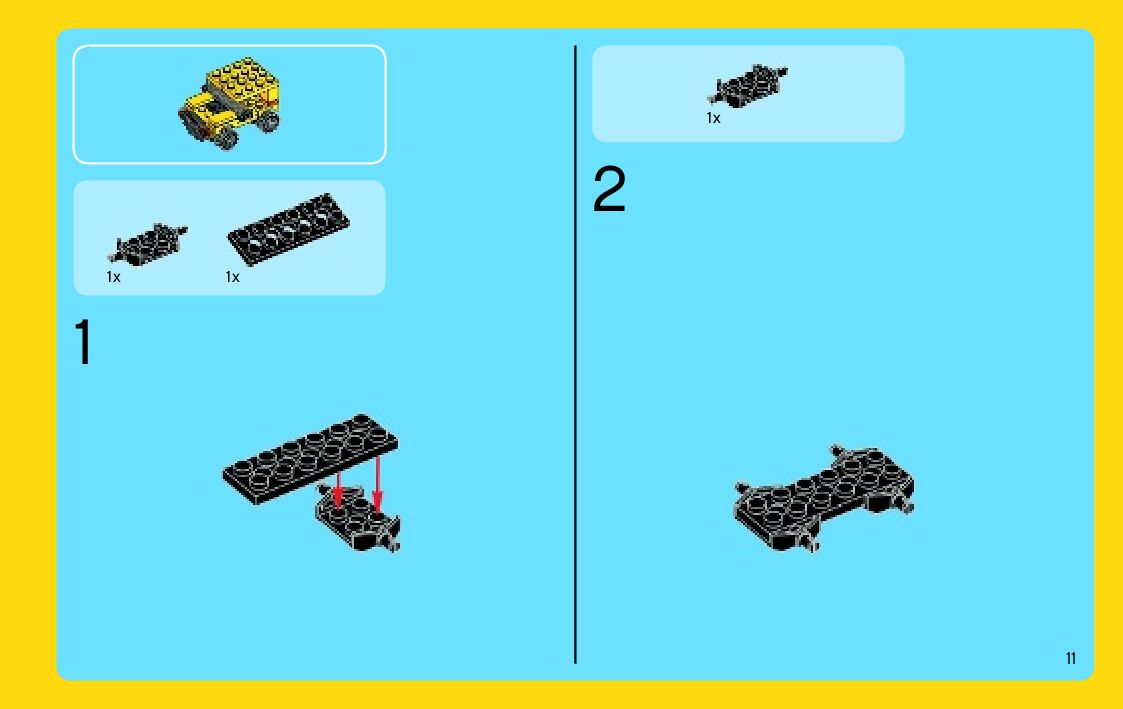 1x 1x

1

1x

2

11