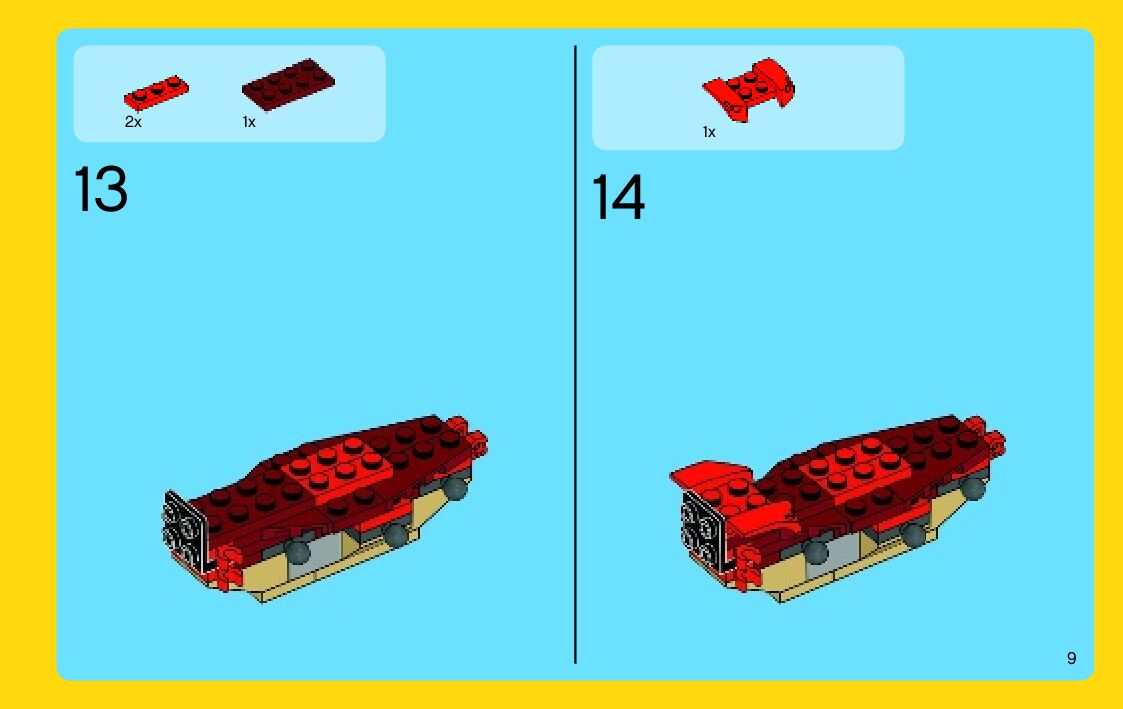 2x
1x

13

1x

14

9