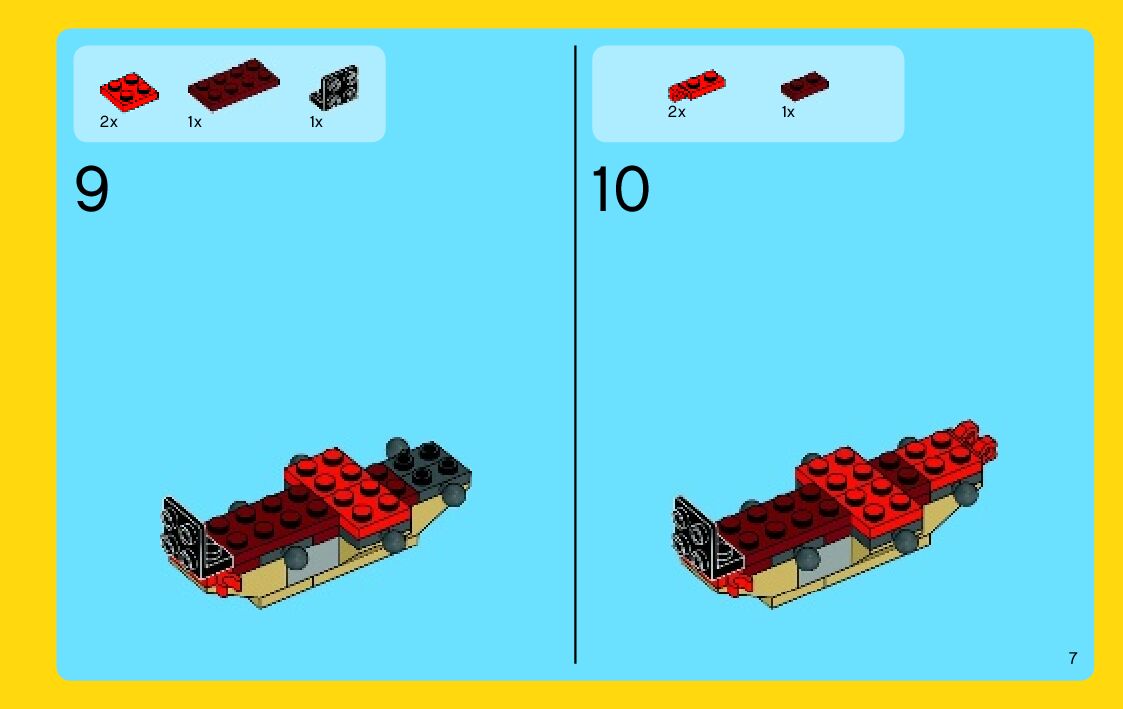 2x 1x 1x

9

2x 1x

10

7