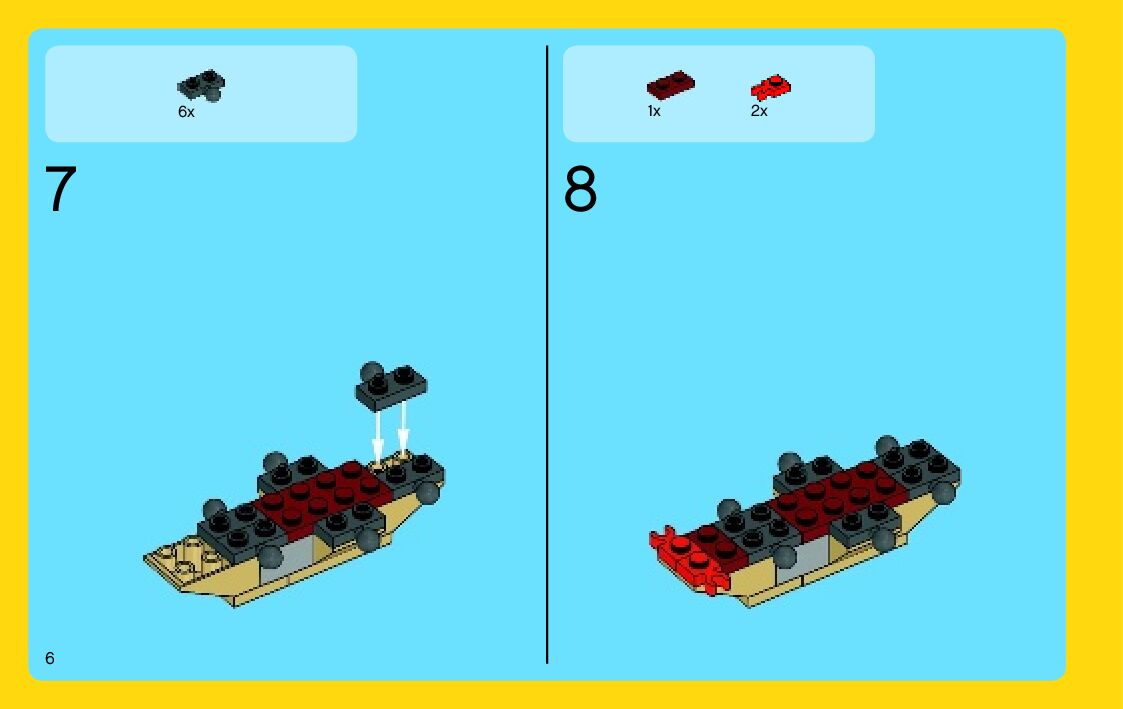 6x

7

1x 2x

8

6