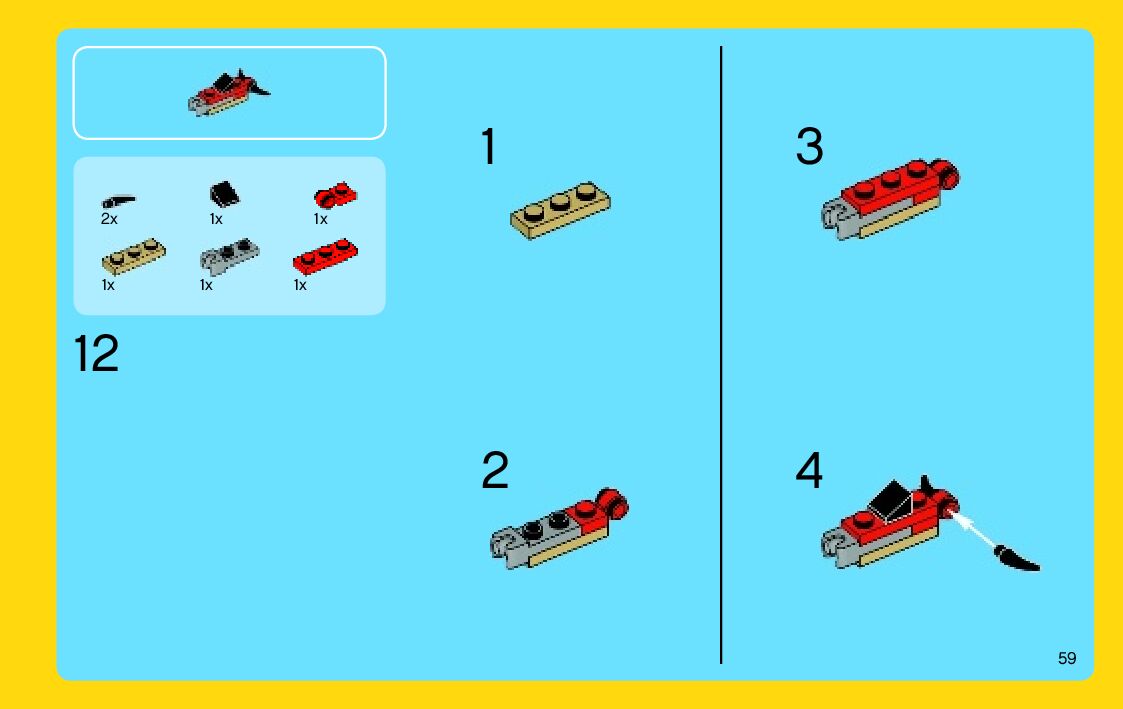 2x
1x
1x
1x
1x
1x

12

1

2

3

4

59