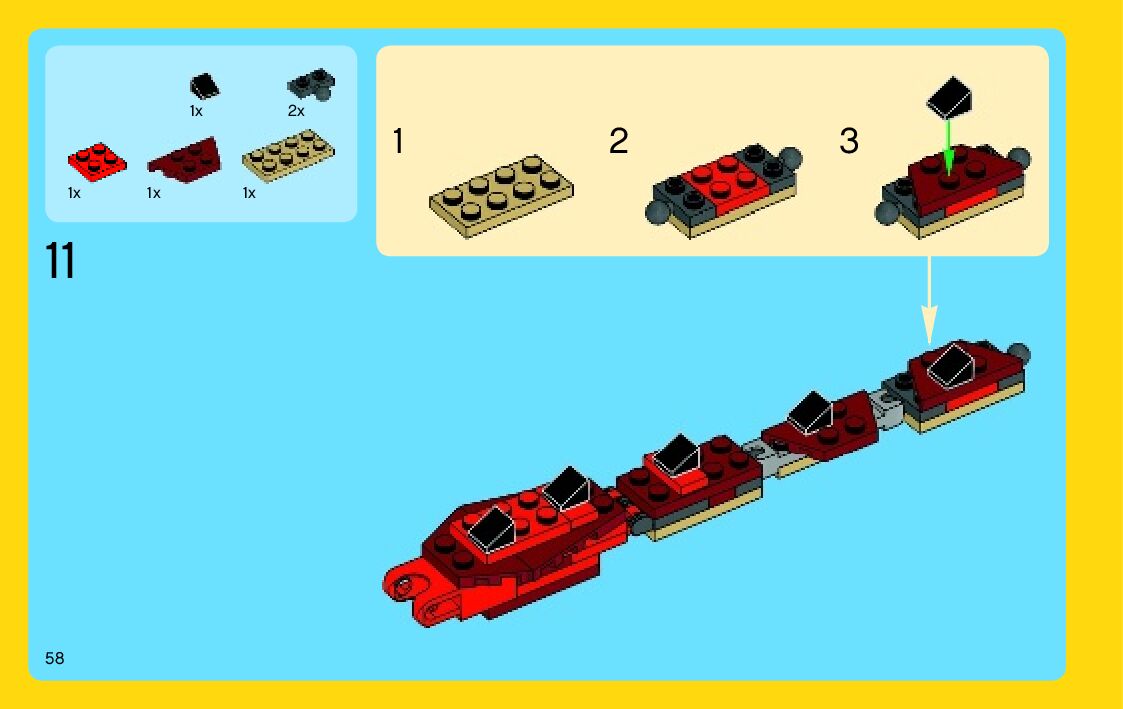 1x
2x
1x
1x
1x

11

1
2
3

58