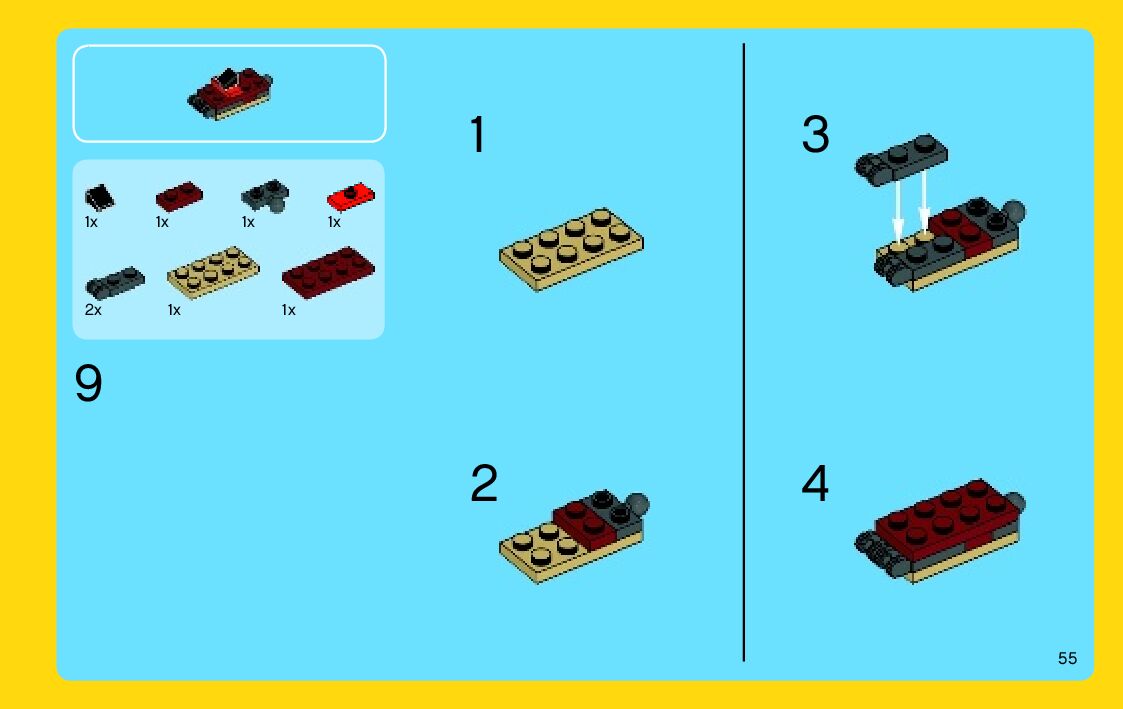 1x 1x 1x 1x

2x 1x 1x

9

1

2

3

4

55