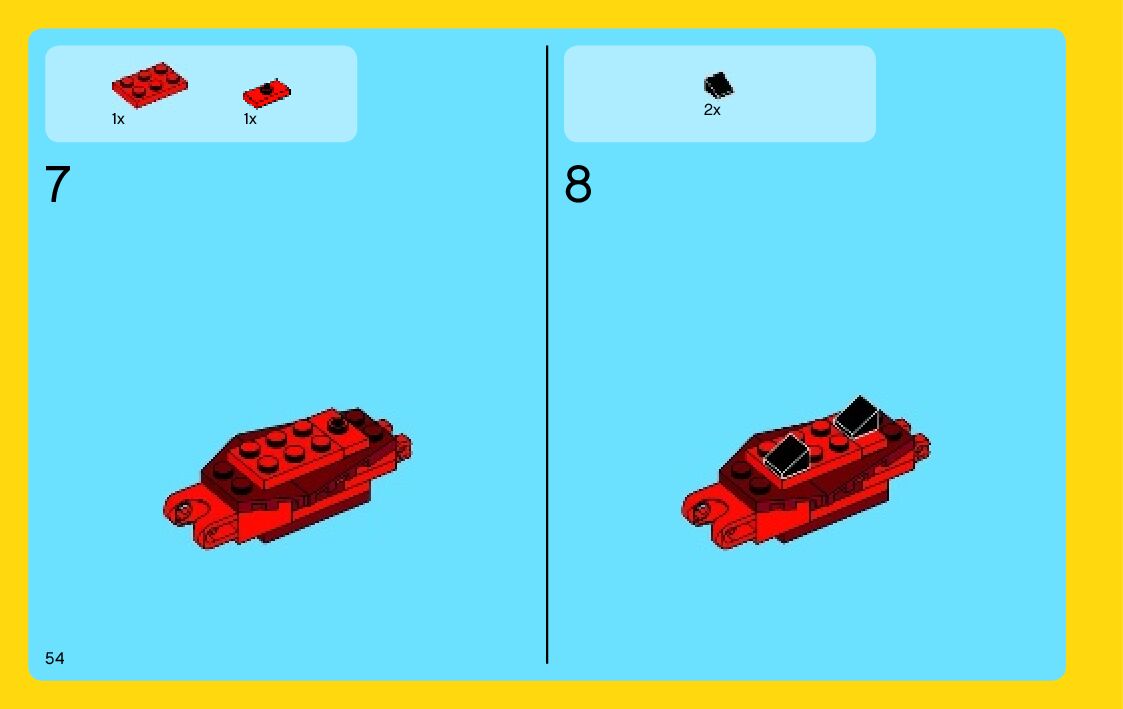 1x 1x

7

2x

8

54