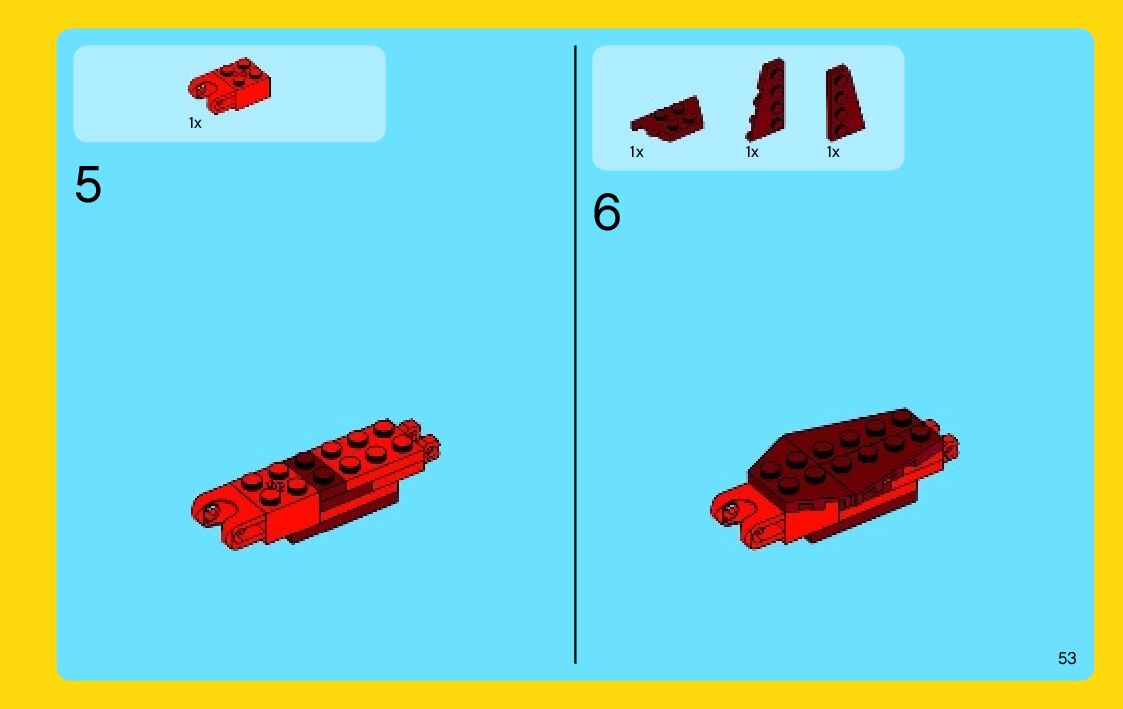 1x

5

1x 1x 1x

6

53