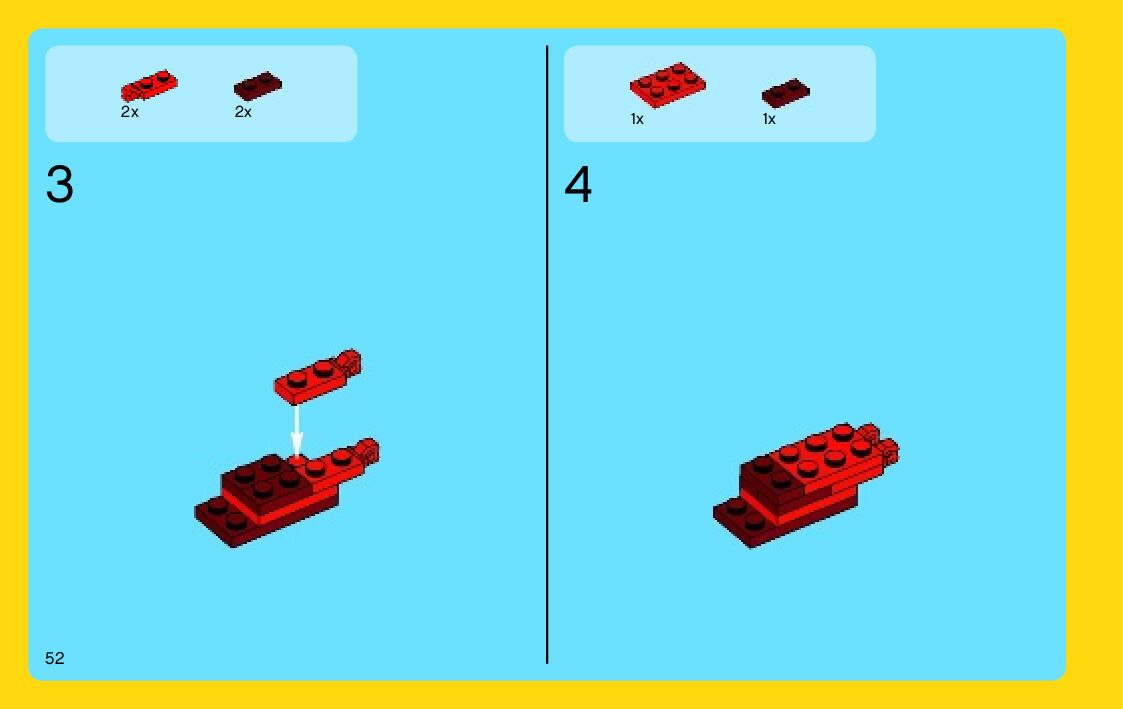 2x 2x

3

1x 1x

4

52