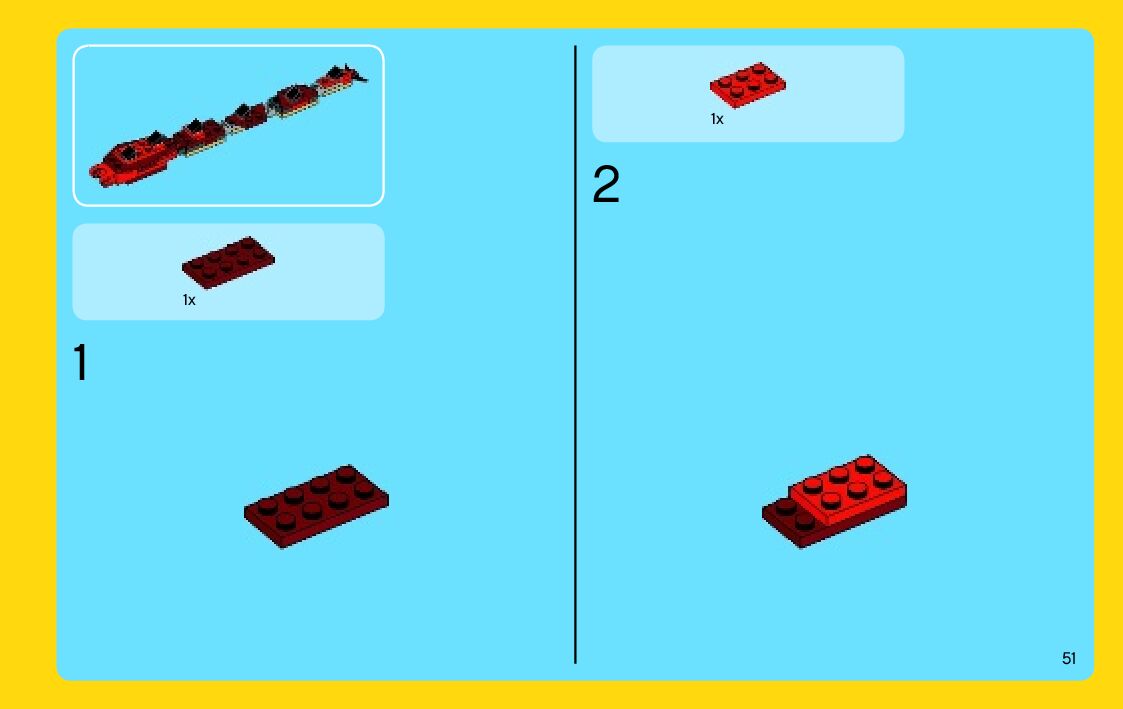 1x

1

1x

2

51