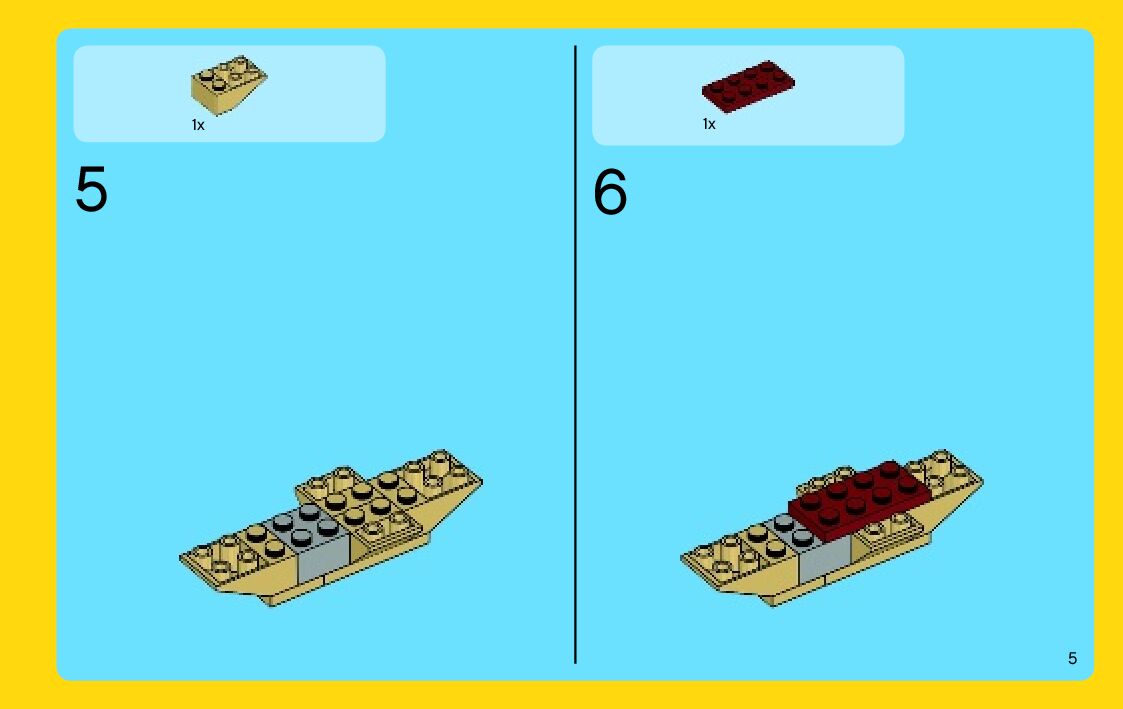 1x

5

1x

6

5