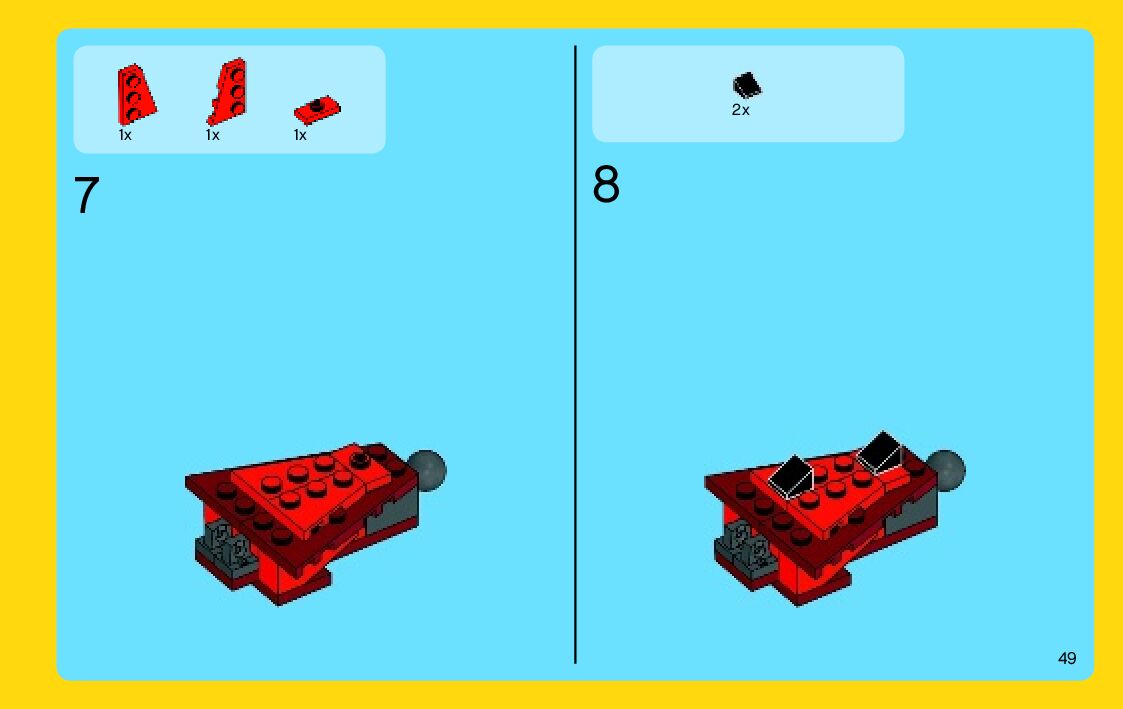 1x 1x 1x

7

2x

8

49