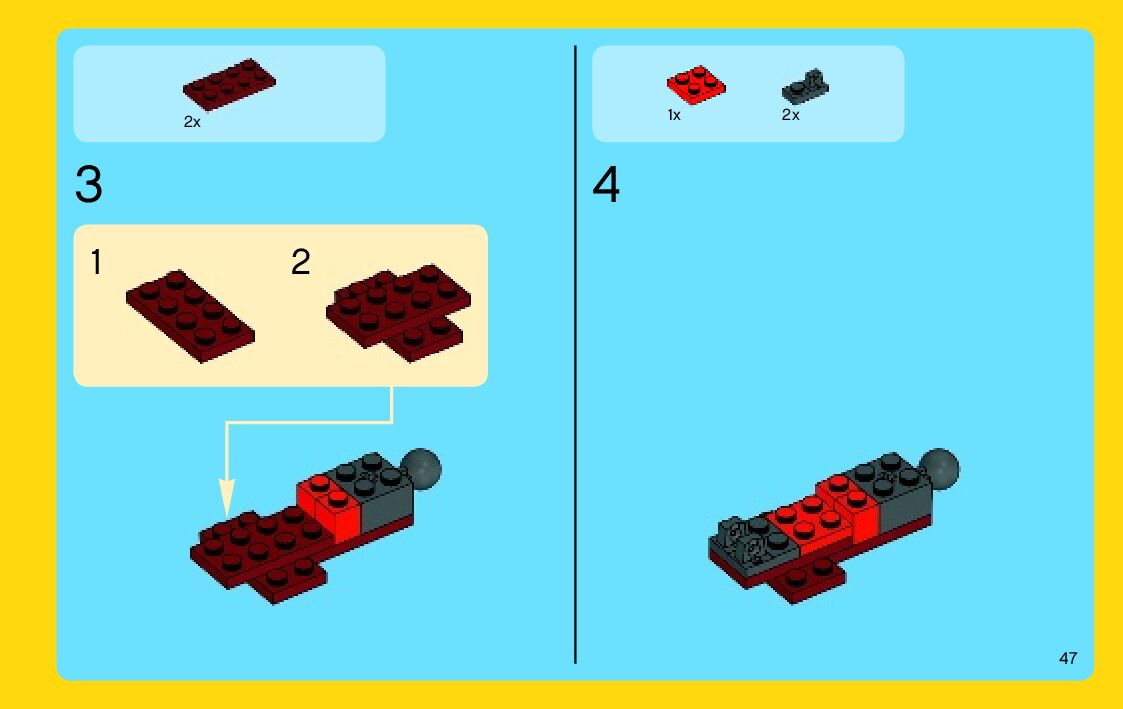 2x

3

1

2

1x

2x

4

47