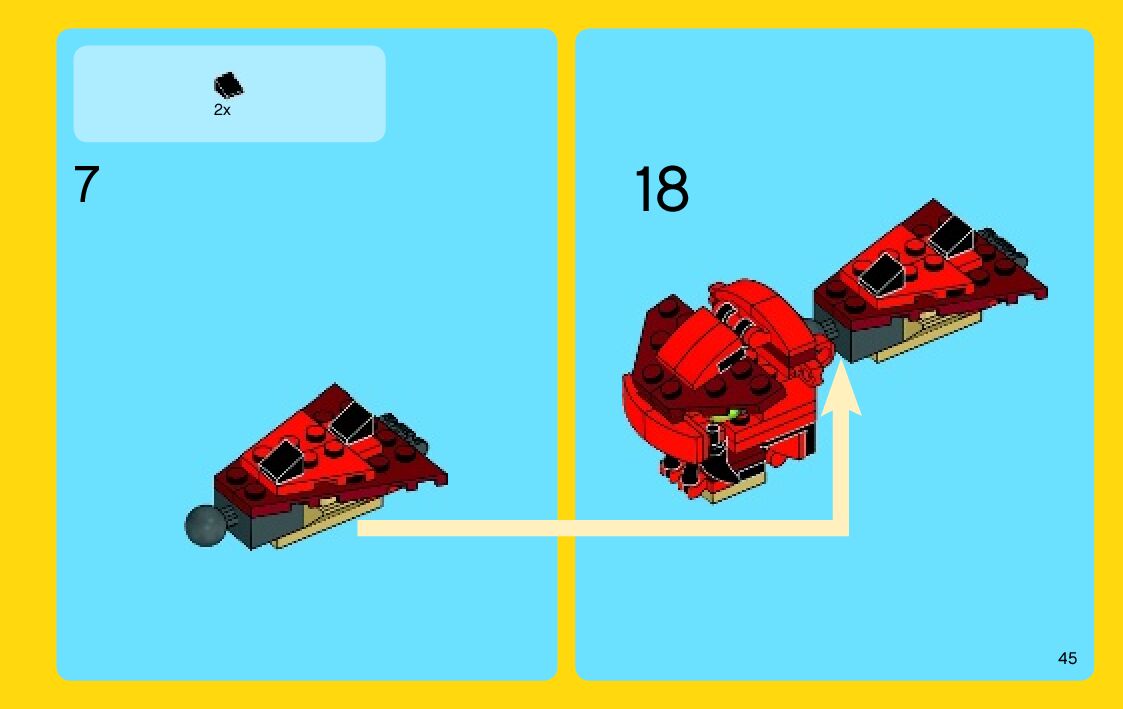 2x

7

18

45