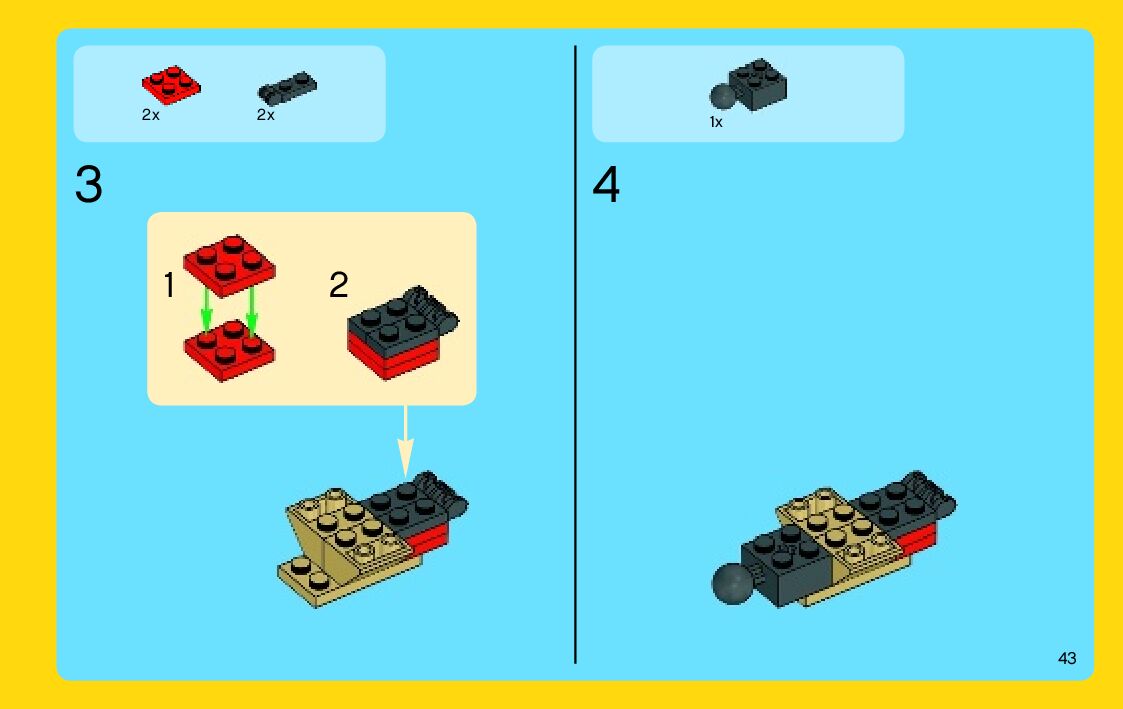 2x 2x

3

1

2

1x

4

43