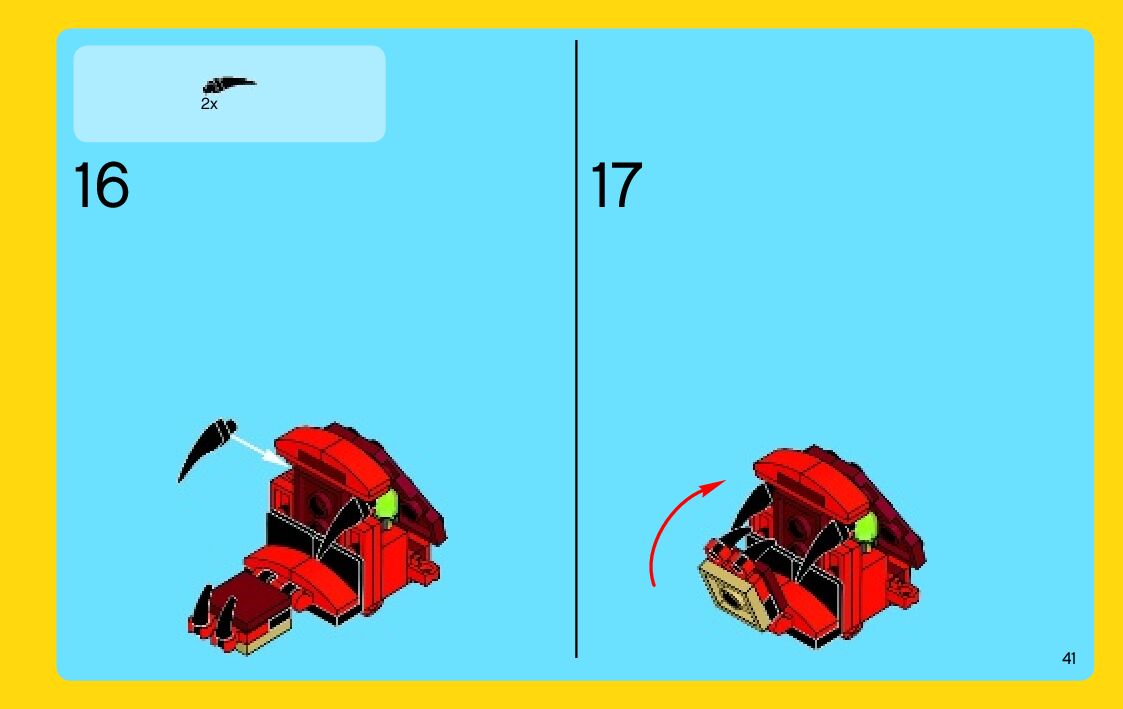 2x

16

17

41