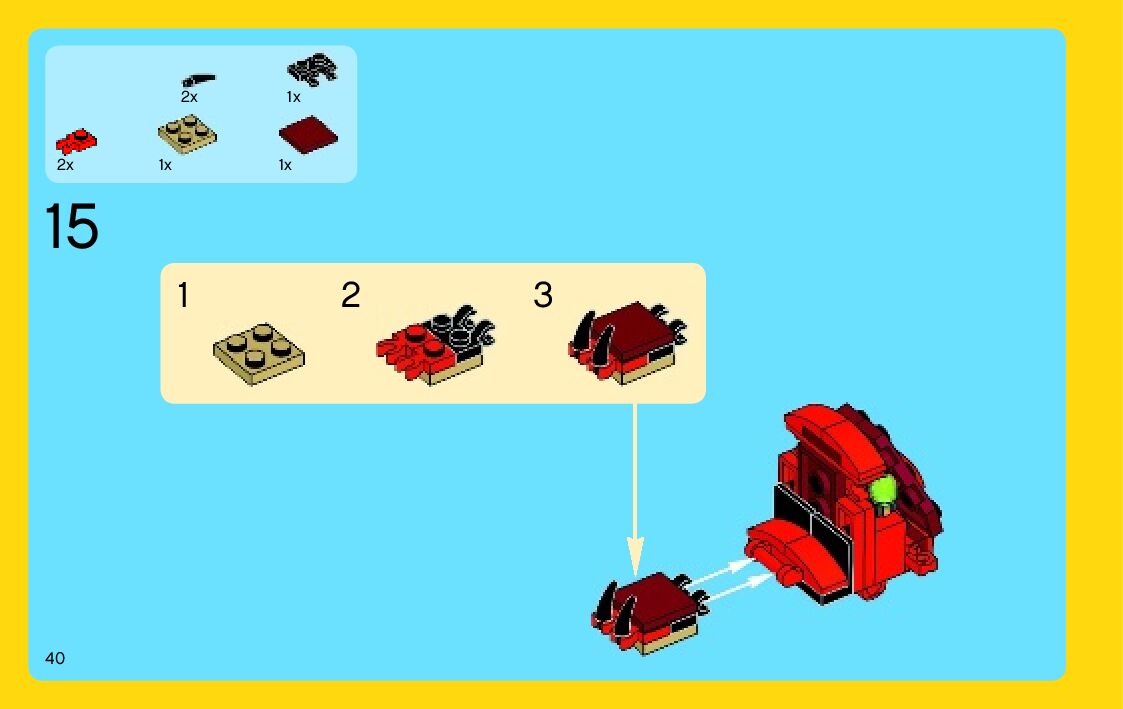 2x 1x

2x 1x 1x

15

1 2 3

40