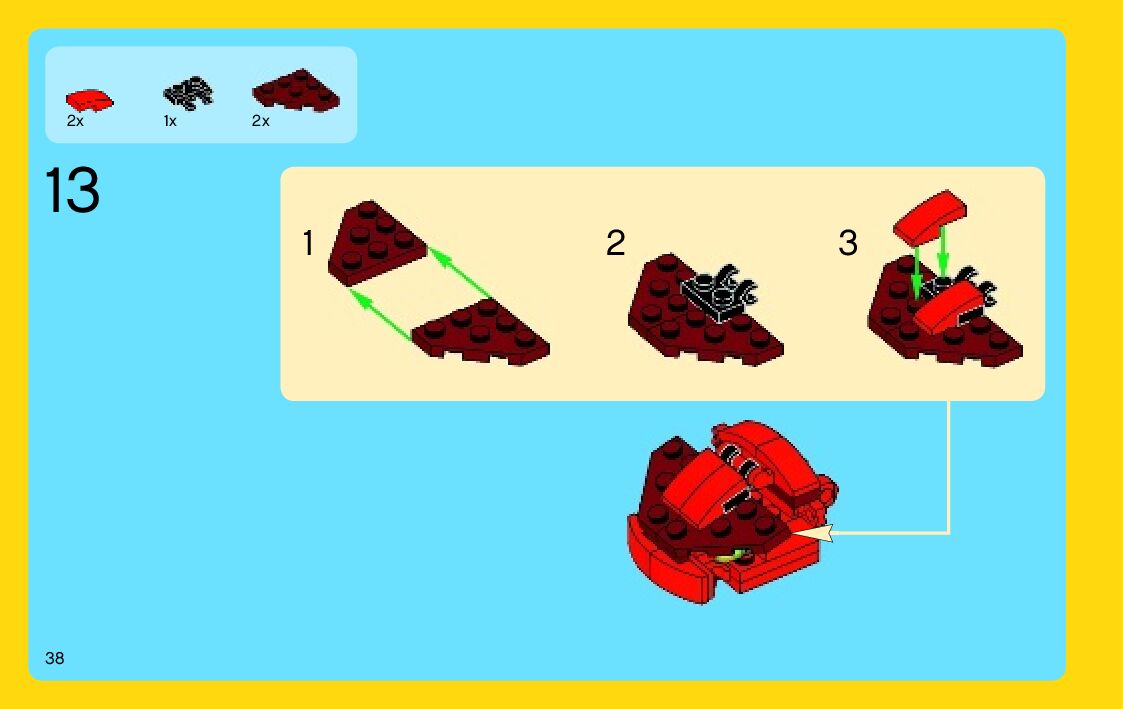 2x 1x 2x

13

1

2

3

38