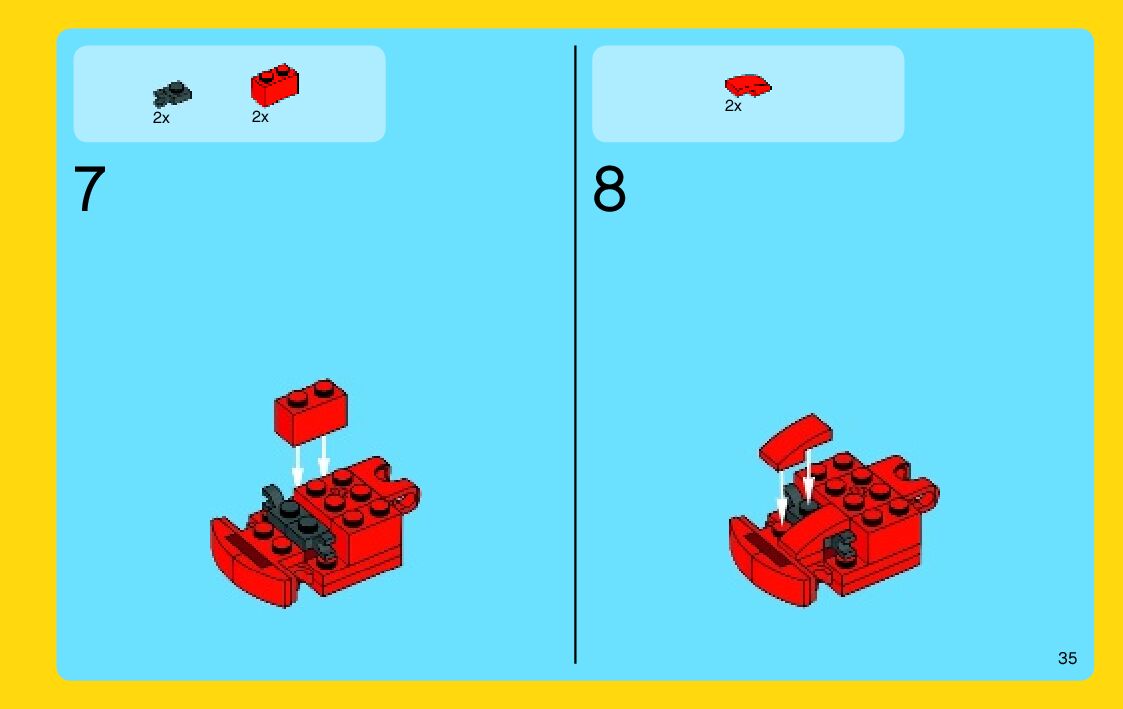 2x
2x

7

2x

8

35