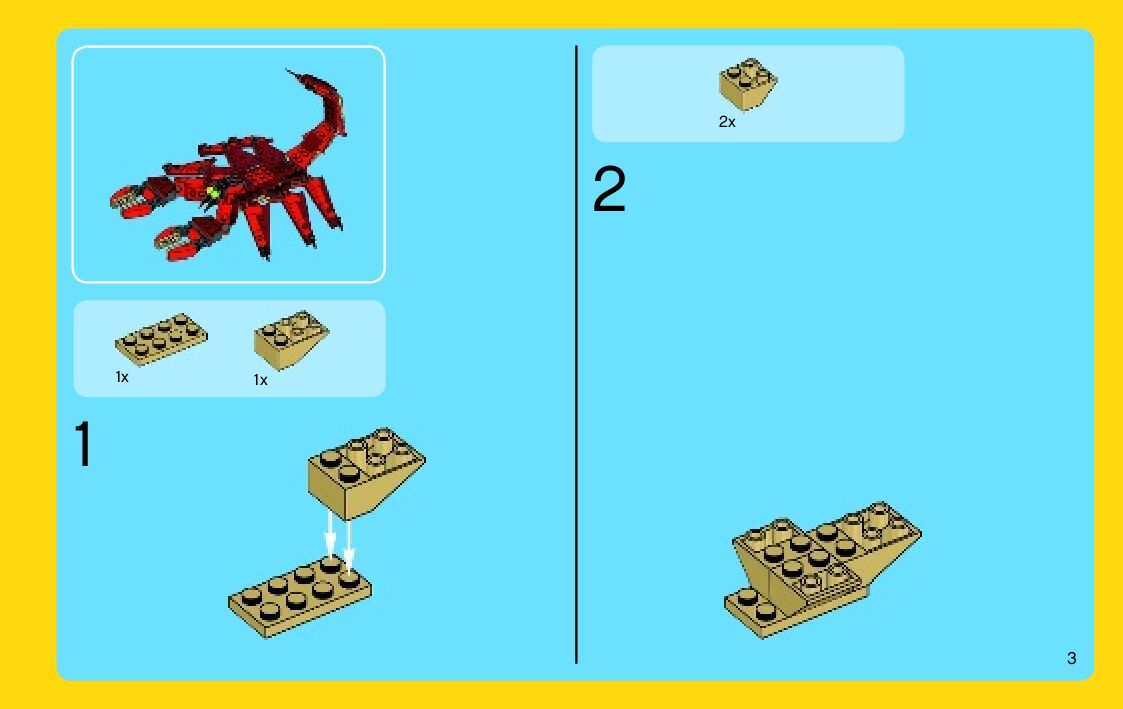 1x 1x

1

2x

2

3