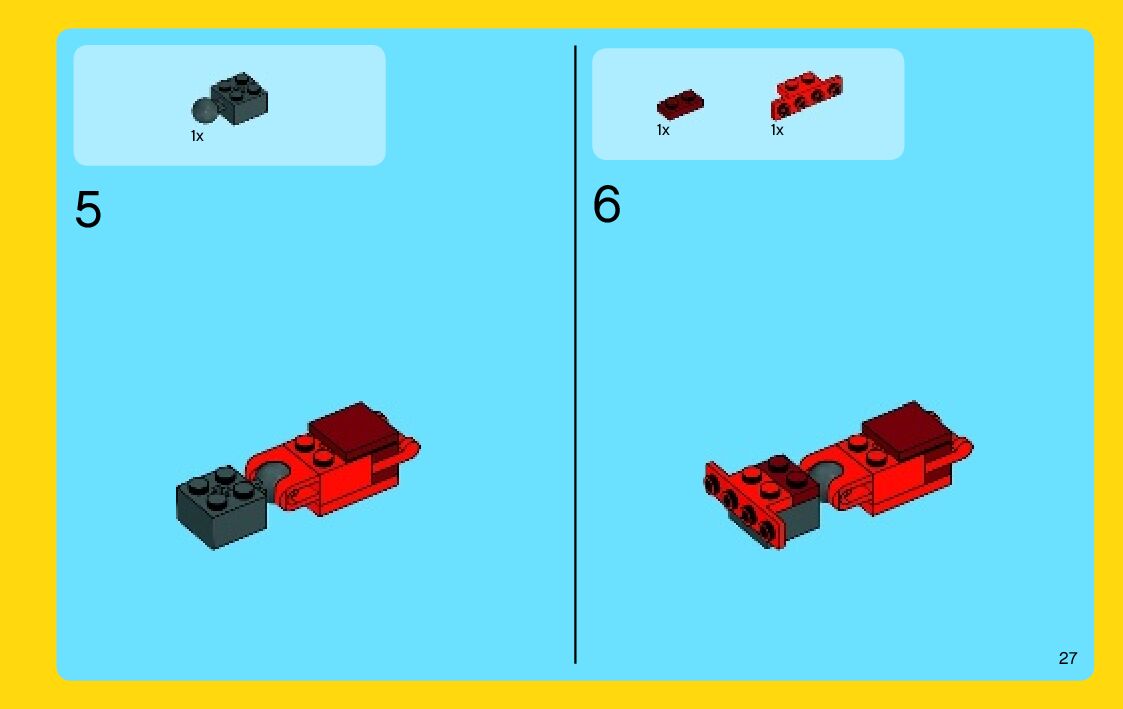 1x

5

1x

1x

6

27