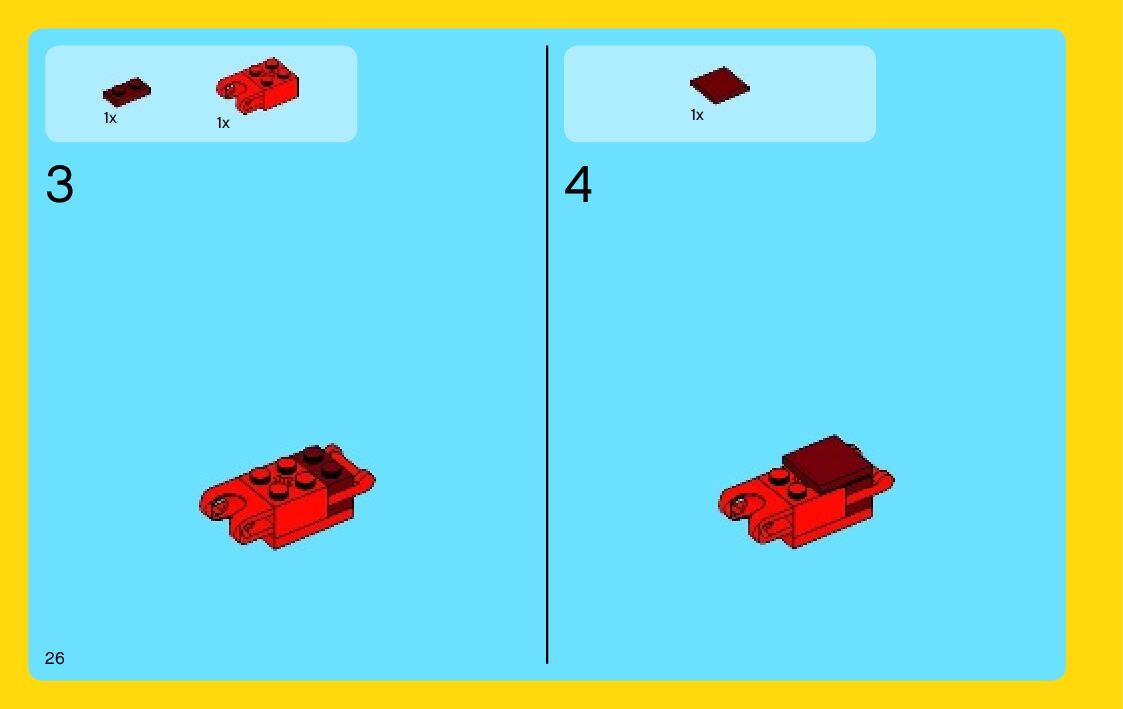 1x
1x

3

1x

4

26