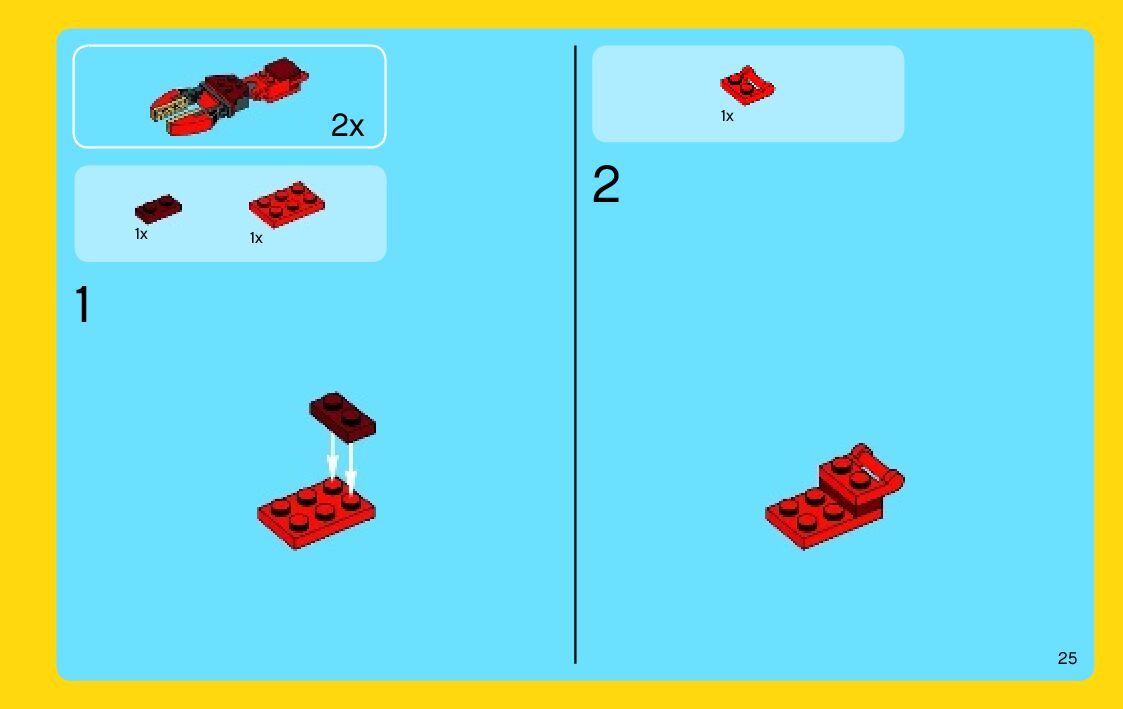 2x

1x

1x

1

1x

2

25