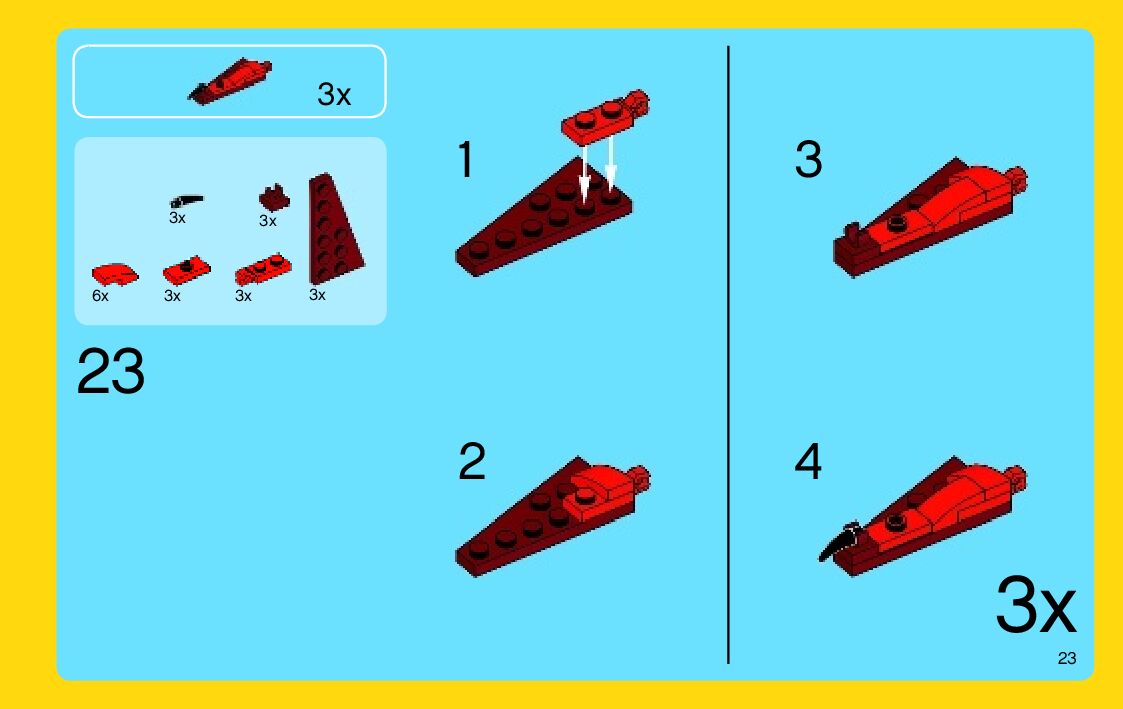 3x

3x
3x
6x
3x
3x
3x

23

1

2

3

4

3x

23