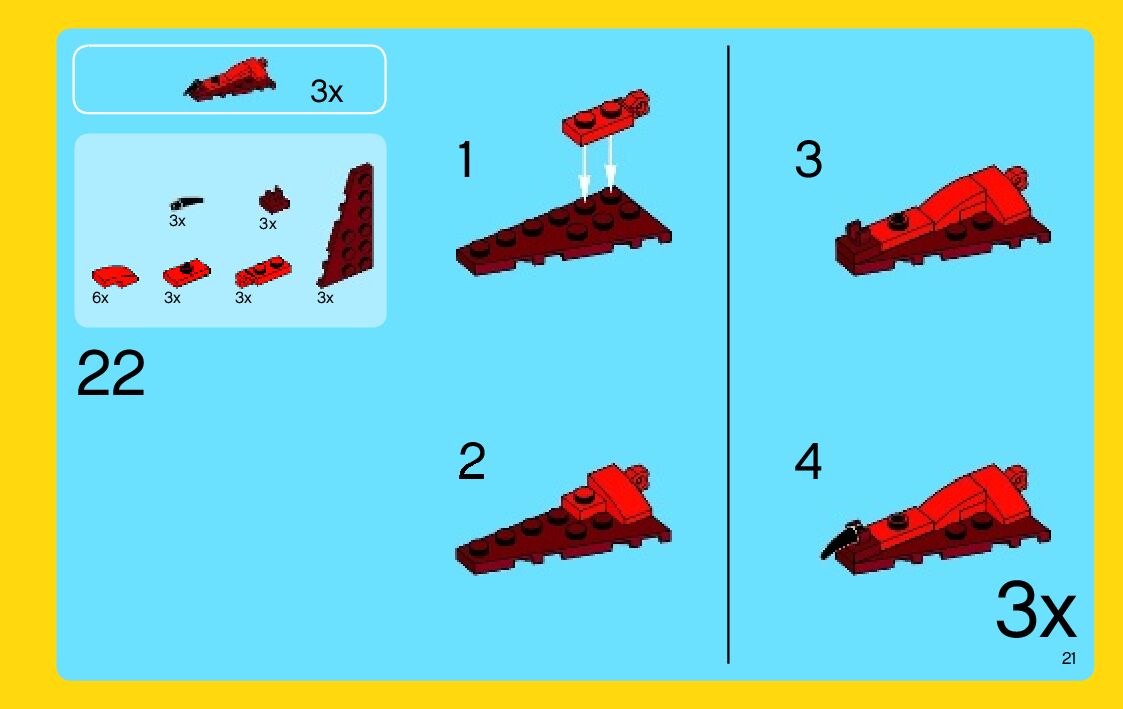 3x

3x
3x
6x
3x
3x
3x

22

1

2

3

4

3x

21