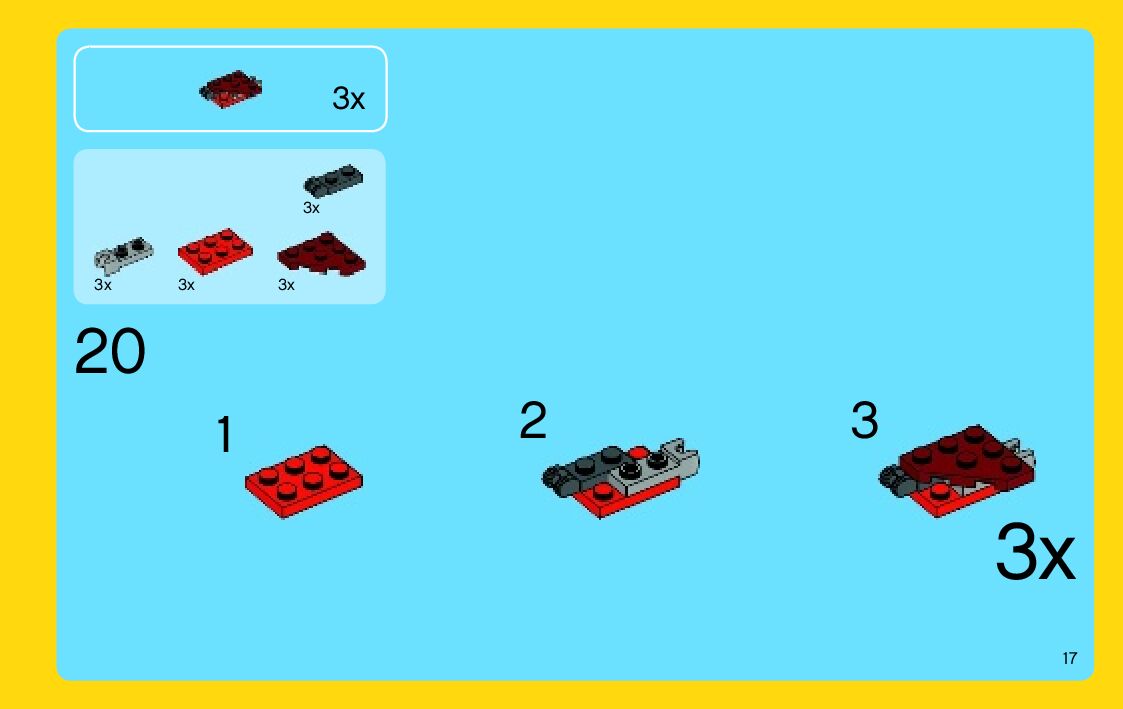 3x

3x
3x
3x
3x

20

1

2

3

3x

17