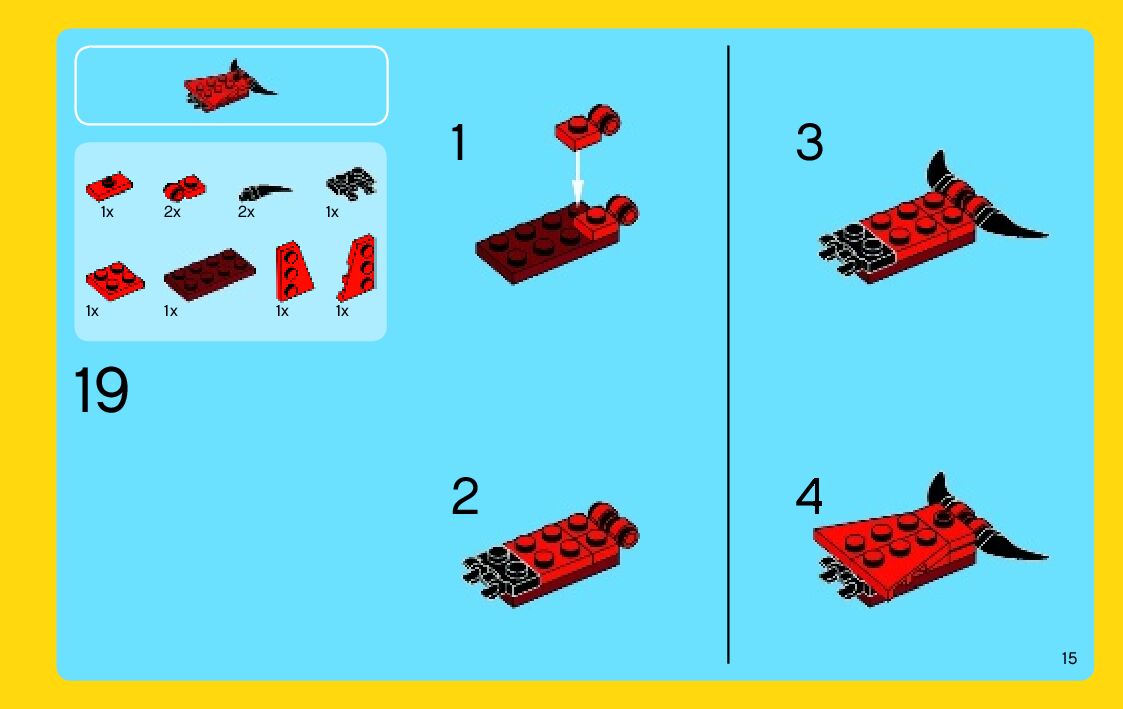 1x 2x 2x 1x

1x 1x 1x 1x

19

1

2

3

4

15