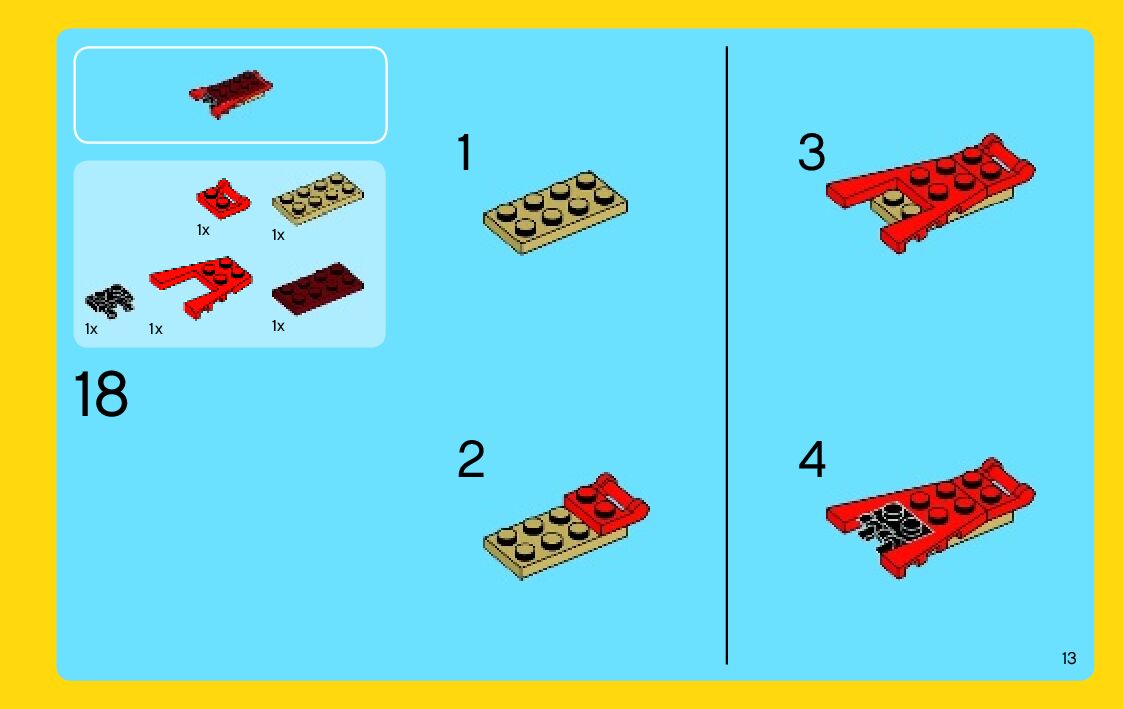 1x 1x

1x 1x 1x

18

1

2

3

4

13