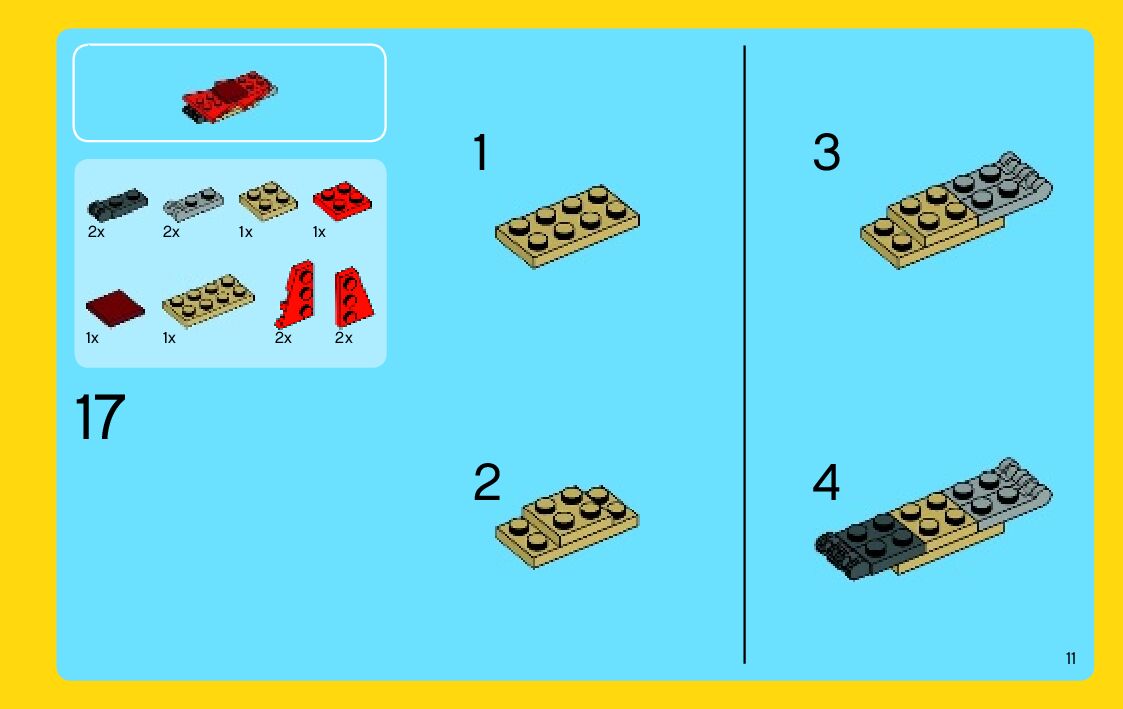 2x 2x 1x 1x

1x 1x 2x 2x

17

1

2

3

4

11