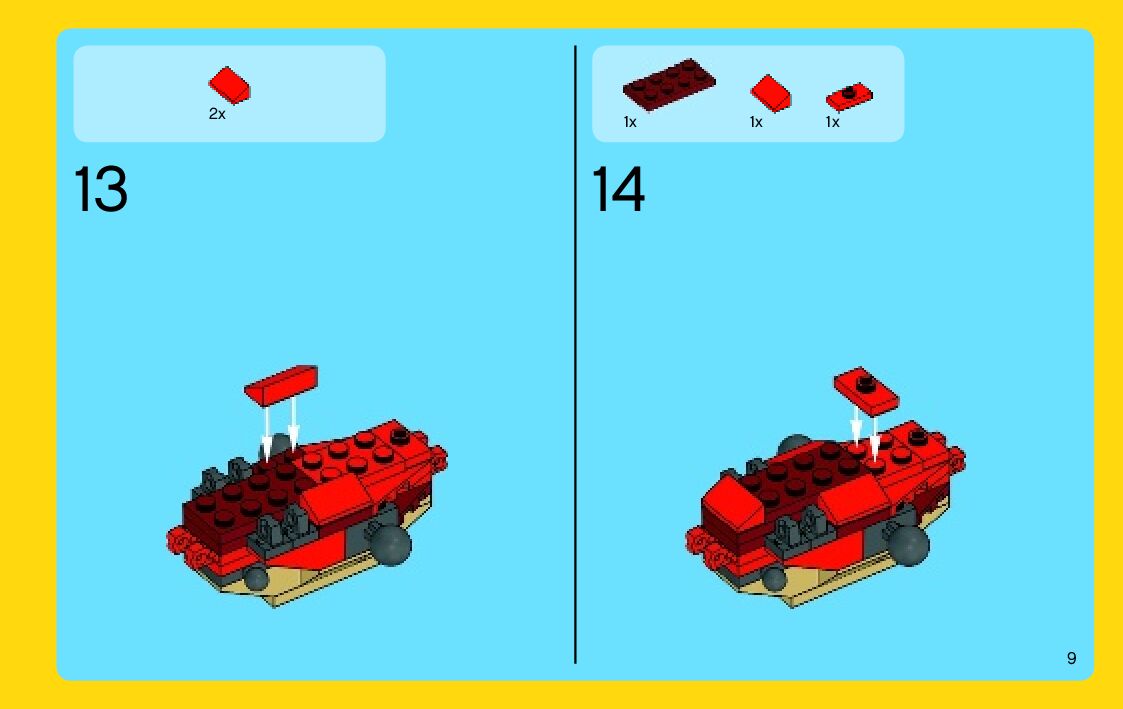 2x

13

1x 1x 1x

14

9