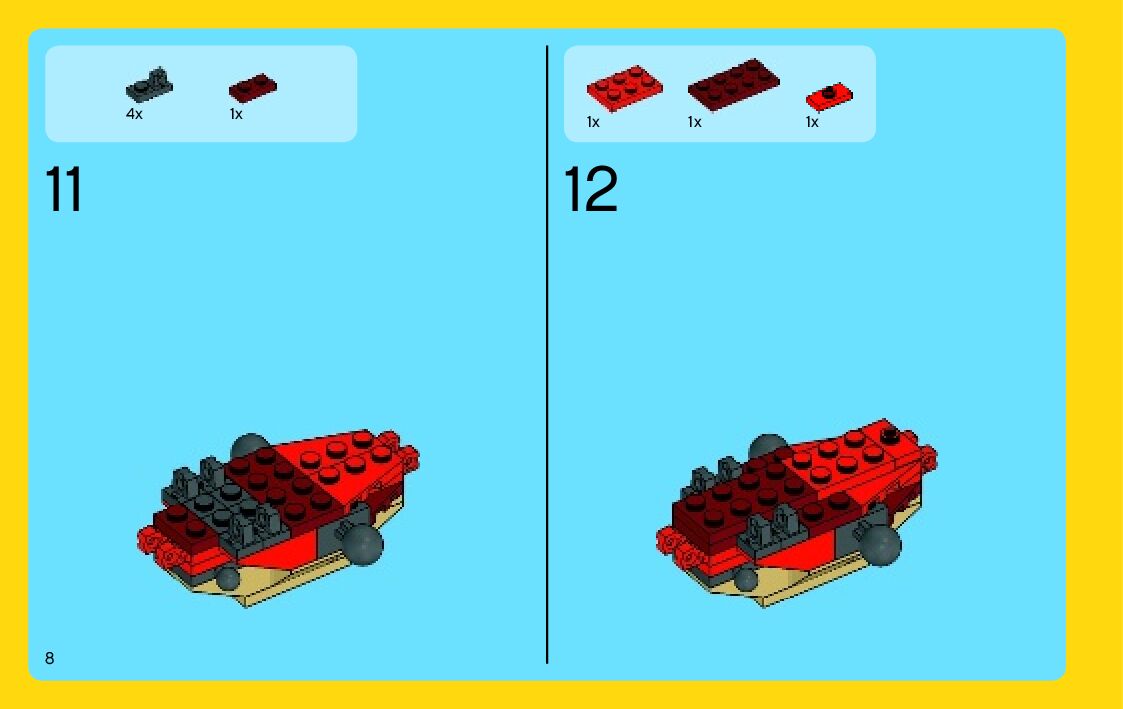 4x 1x

11

1x 1x 1x

12

8