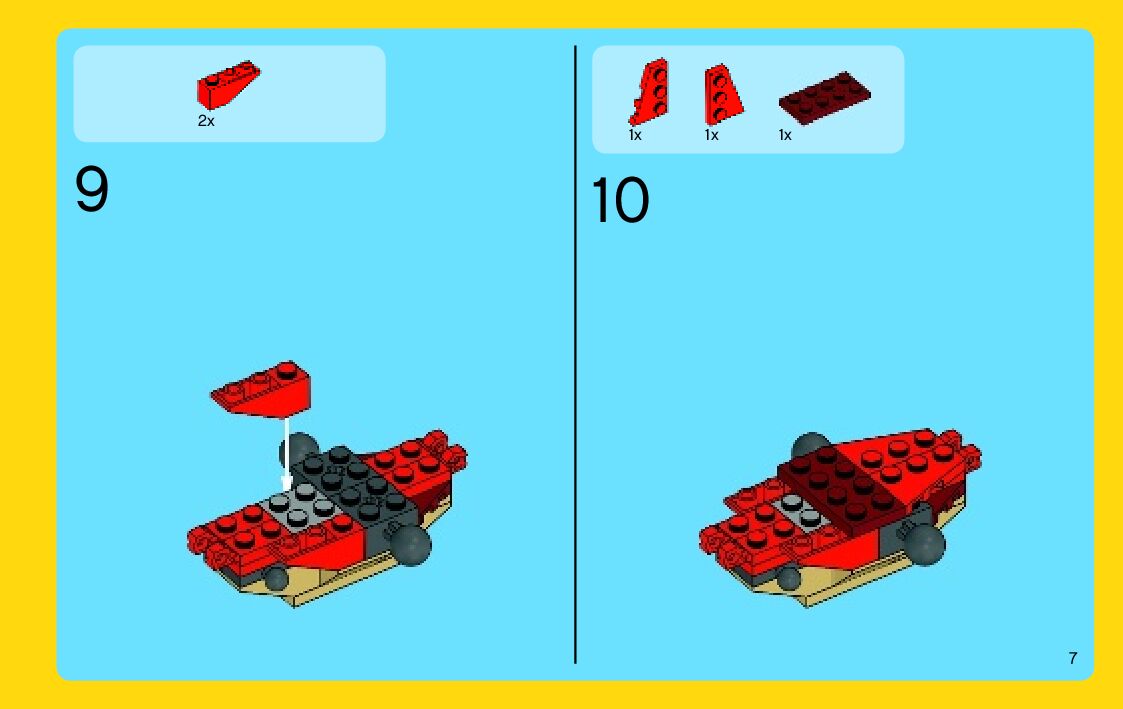 2x

9

1x 1x 1x

10

7